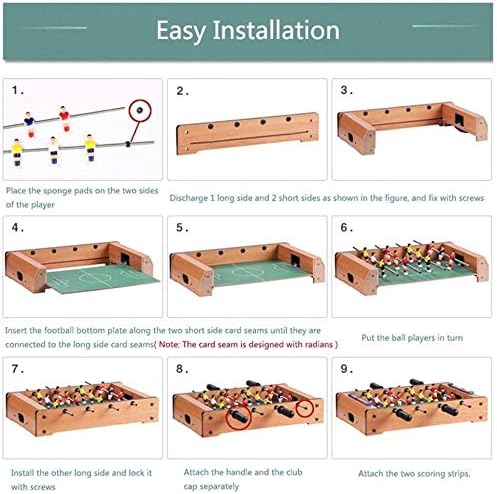 Easy Installation

1.

2.

3.

Place the sponge pads on the two sides of the player

Discharge 1 long side and 2 short sides as shown in the figure, and fix with screws

4.

5.

6.

Insert the football bottom plate along the two short side card seams until they are connected to the long side card seams( Note: The card seam is designed with radians )

Put the ball players in turn

7.

8.

9.

Install the other long side and lock it with screws

Attach the handle and the club cap separately

Attach the two scoring strips.