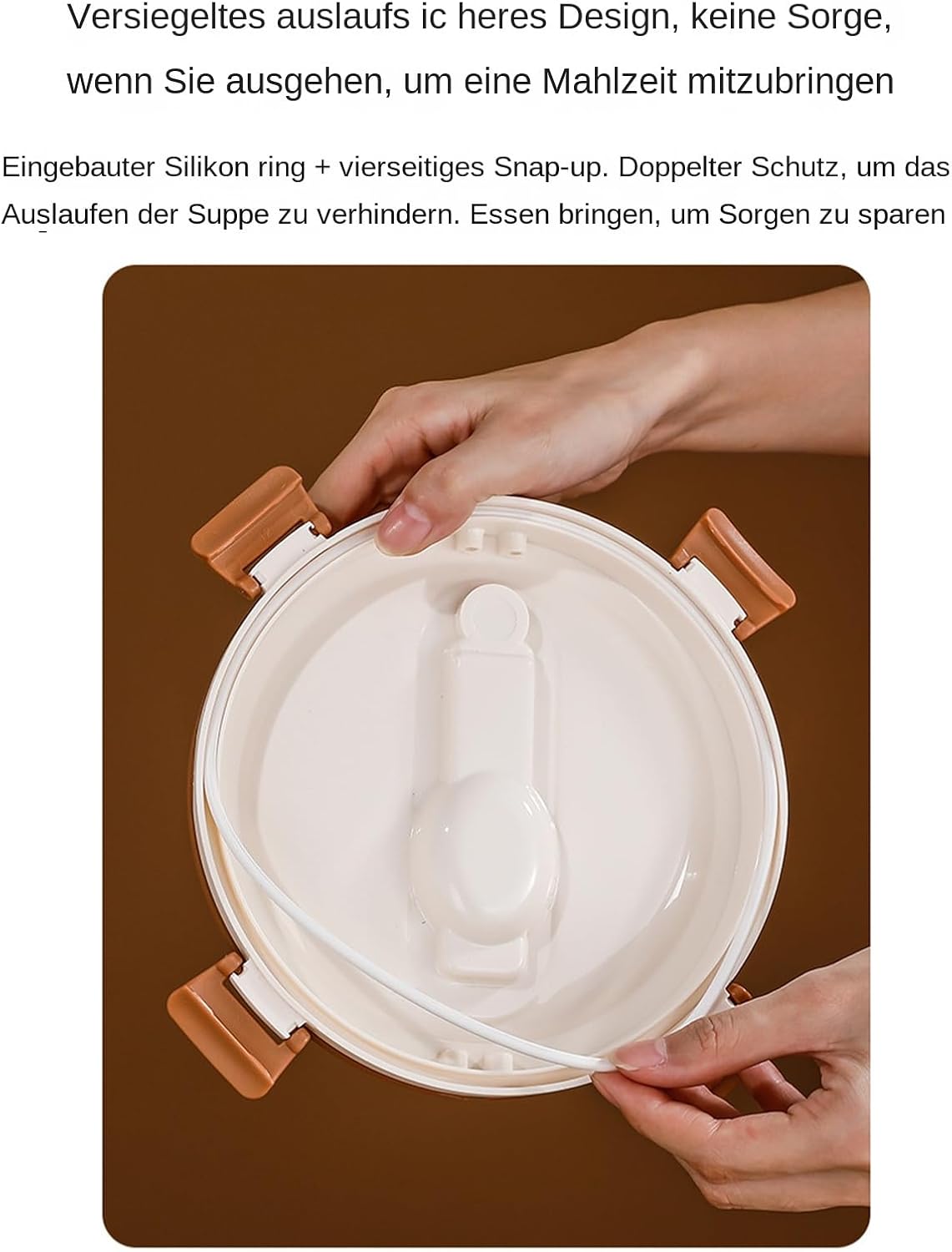 Versiegeltes auslaufs ic heres Design, keine Sorge, wenn Sie ausgehen, um eine Mahlzeit mitzubringen

Eingebauter Silikon ring + vierseitiges Snap-up. Doppelter Schutz, um das Auslaufen der Suppe zu verhindern. Essen bringen, um Sorgen zu sparen