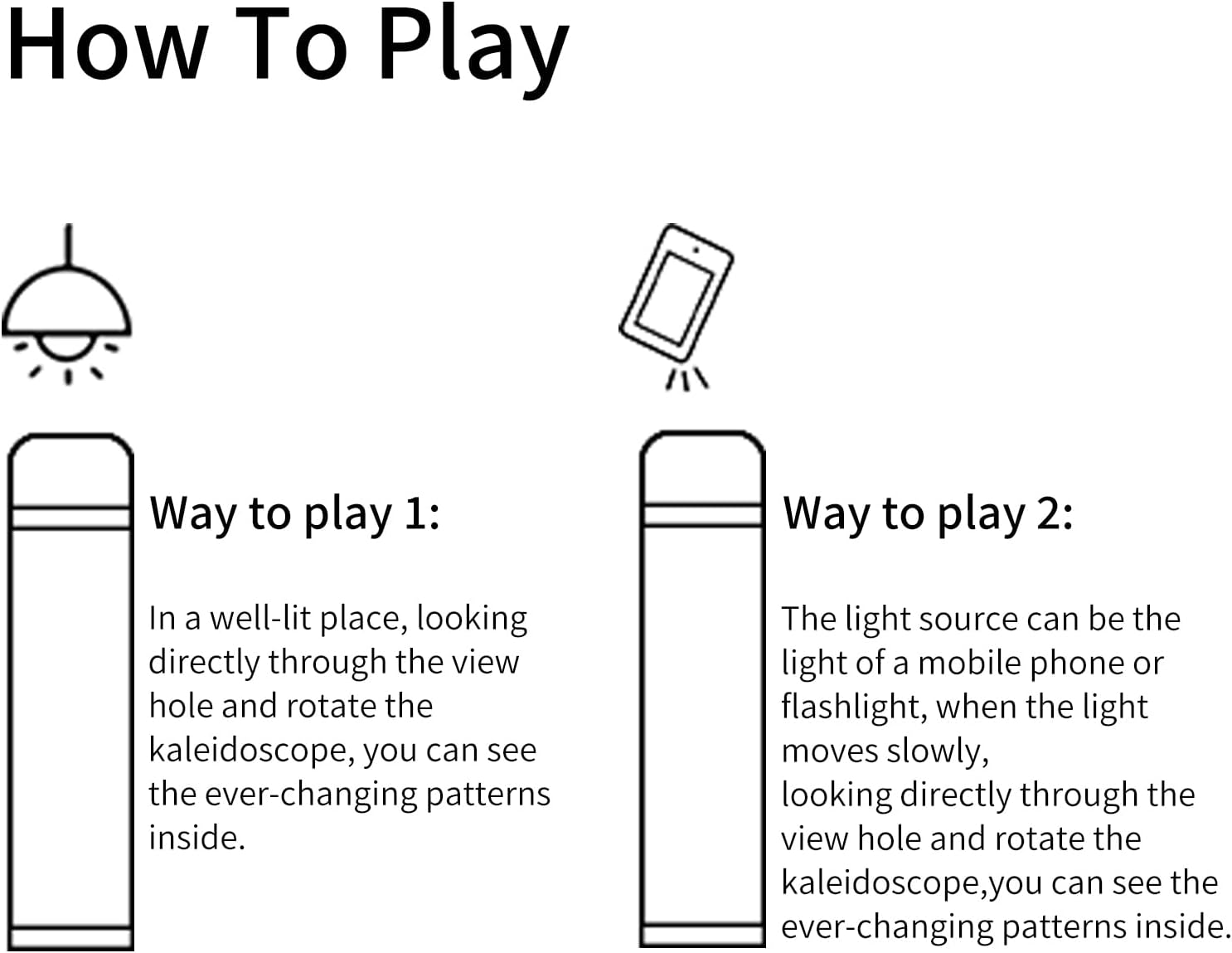 How To Play

Way to play 1:

In a well-lit place, looking directly through the view hole and rotate the kaleidoscope, you can see the ever-changing patterns inside.

Way to play 2:

The light source can be the light of a mobile phone or flashlight, when the light moves slowly,
looking directly through the view hole and rotate the kaleidoscope,you can see the ever-changing patterns inside.