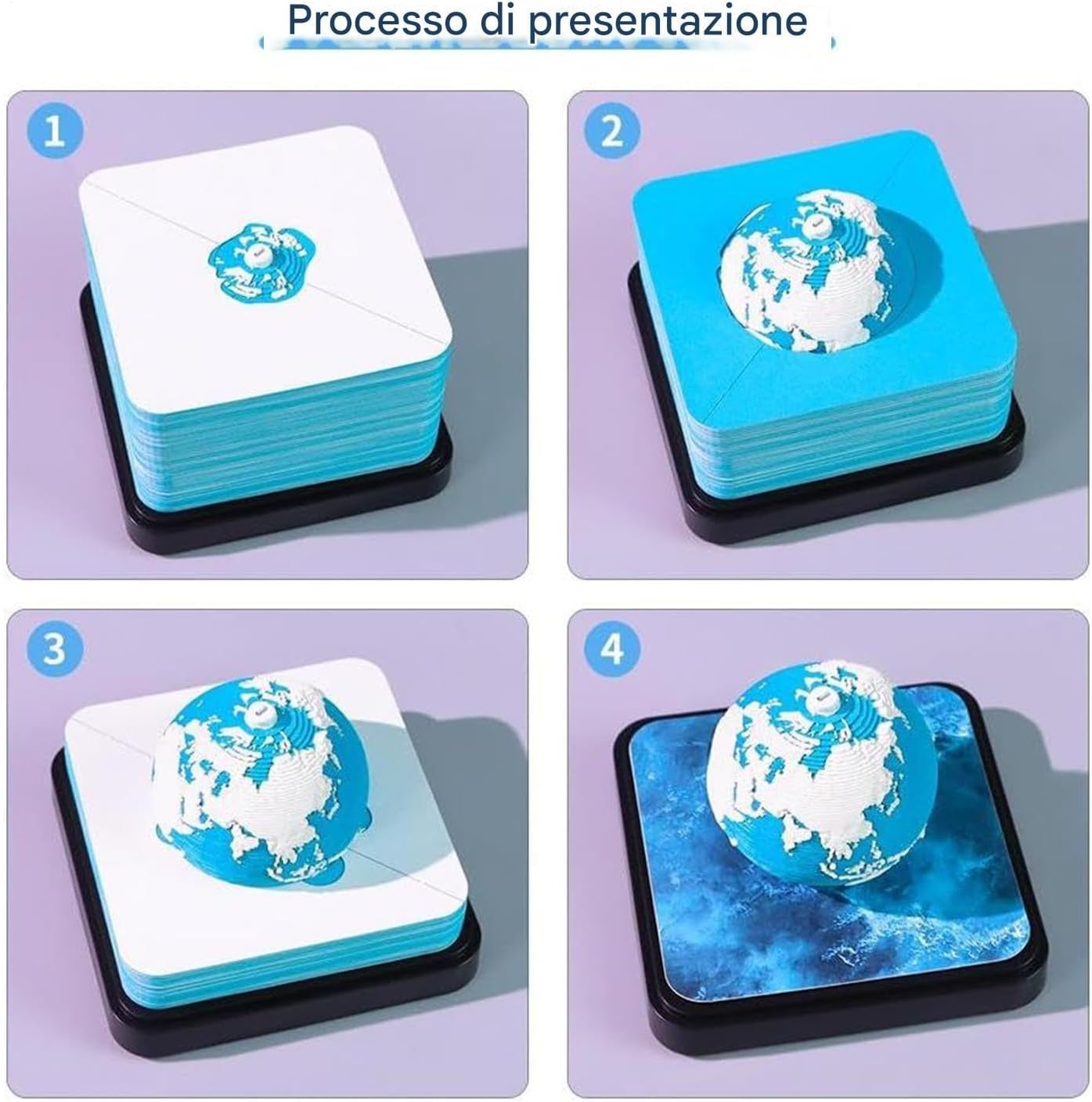 Processo di presentazione

1

2

3

4