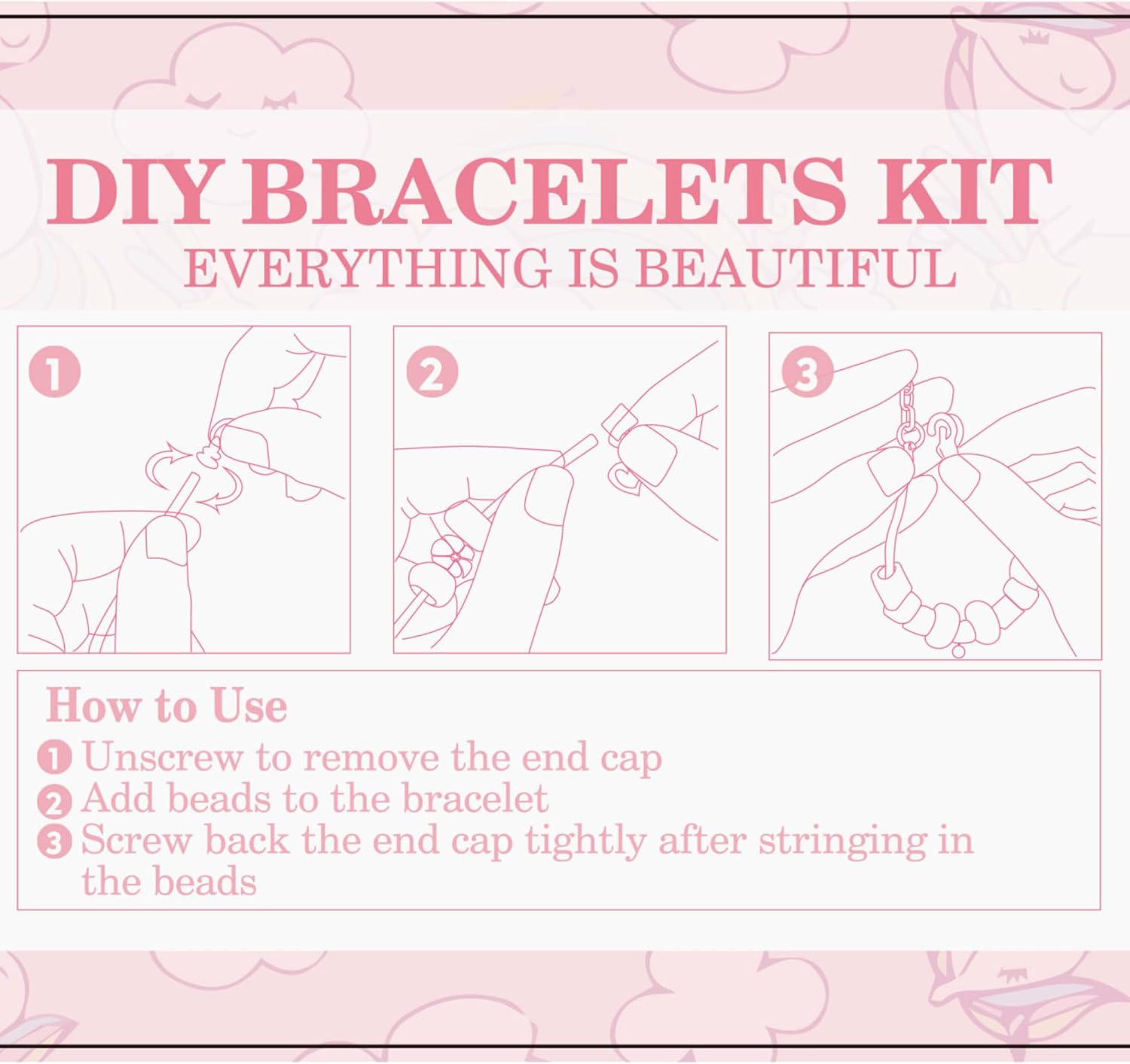 DIY BRACELETS KIT
EVERYTHING IS BEAUTIFUL

1

2

3

How to Use
1 Unscrew to remove the end cap
2 Add beads to the bracelet
3 Screw back the end cap tightly after stringing in the beads