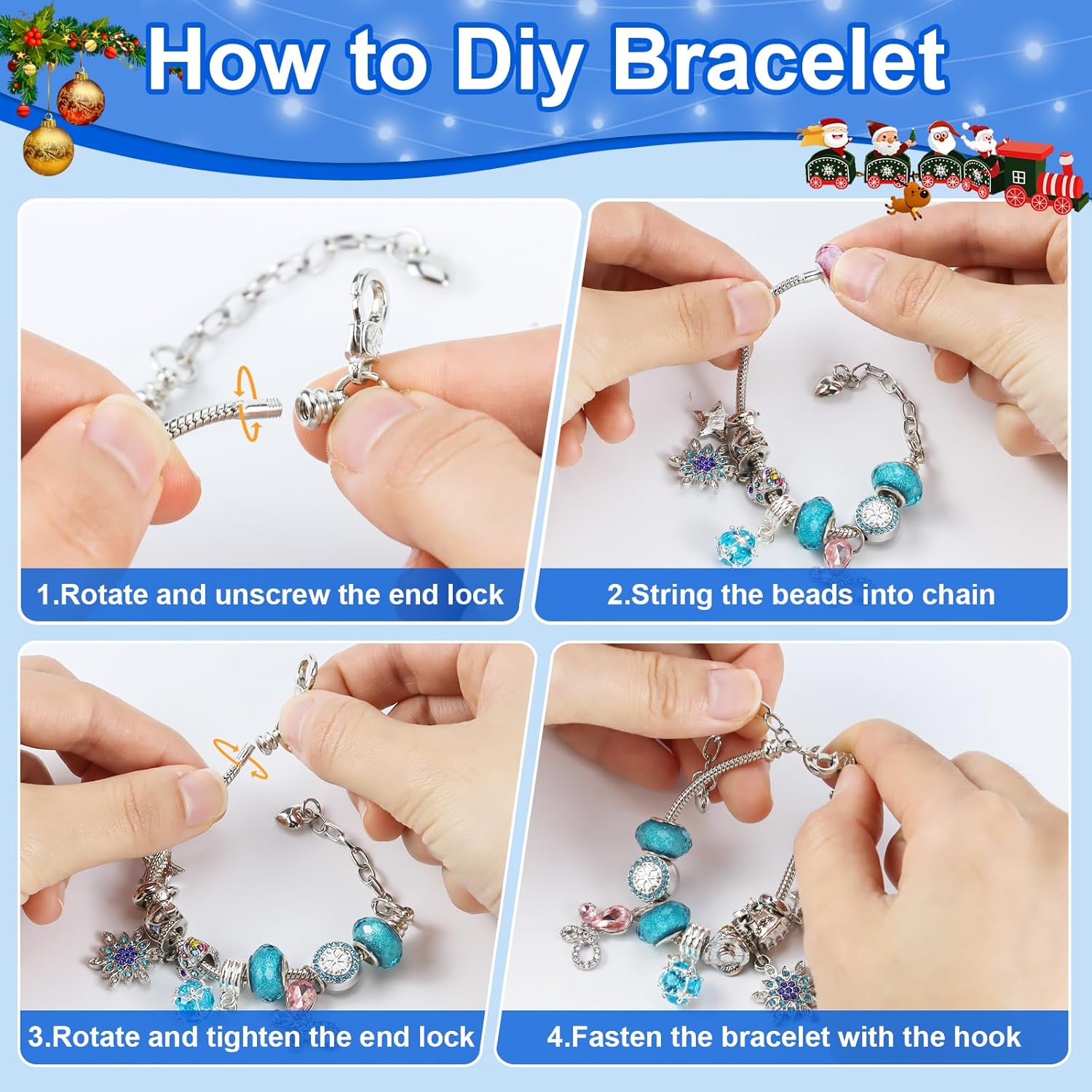 How to Diy Bracelet

1.Rotate and unscrew the end lock

2.String the beads into chain

3.Rotate and tighten the end lock

4.Fasten the bracelet with the hook