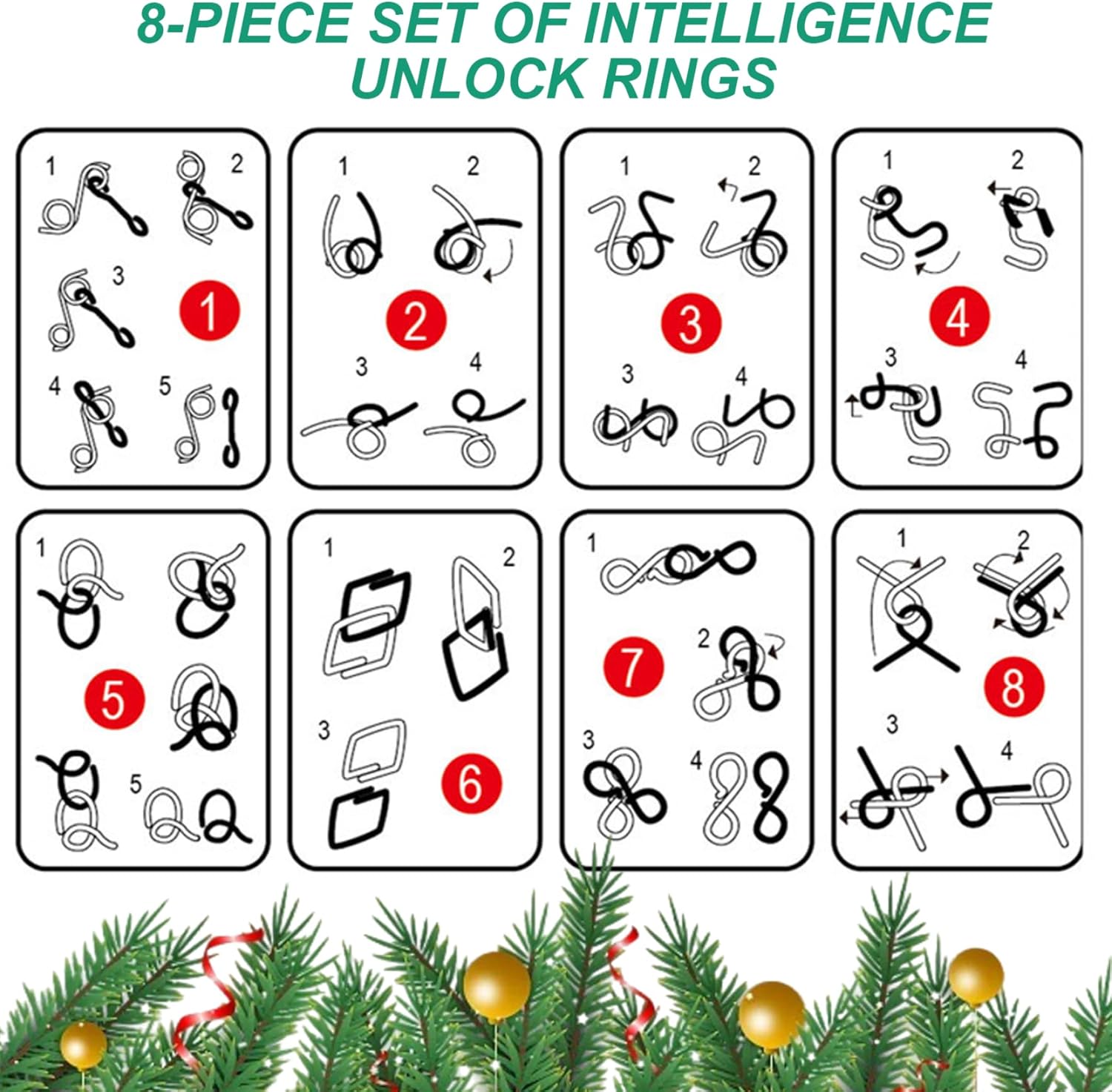 8-PIECE SET OF INTELLIGENCE UNLOCK RINGS

1 2 3 1 4 5

1 2 2 3 4

1 2 3 3 4

1 2 4 3 4

1 5 5

1 2 3 6

1 7 2 3 4

1 2 8 3 4