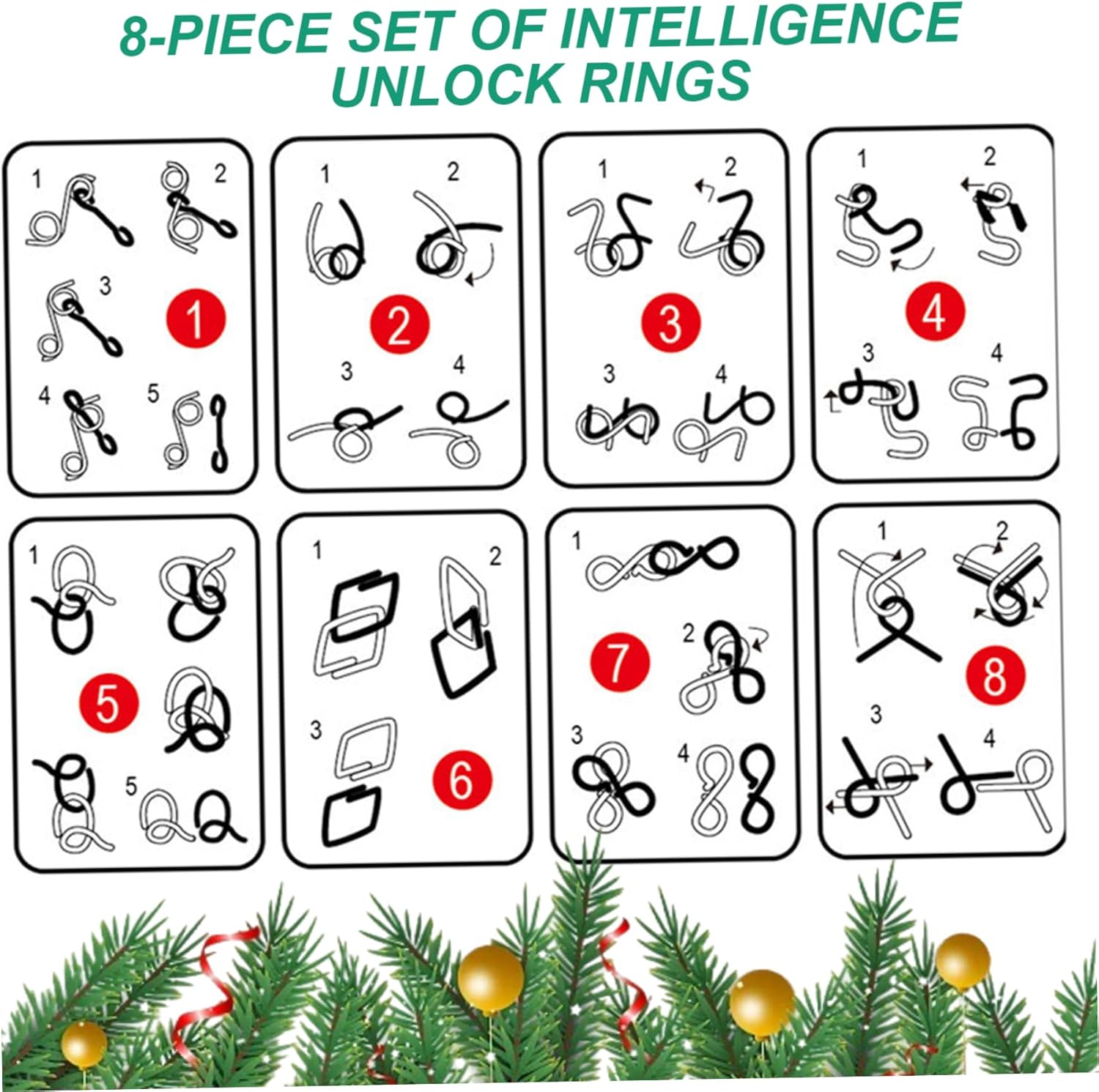 8-PIECE SET OF INTELLIGENCE UNLOCK RINGS

1 2 3 1 4 5

1 2 2 3 4

1 2 3 3 4

1 2 4 3 4

1 5 5

1 2 3 6

1 7 2 3 4

1 2 8 3 4