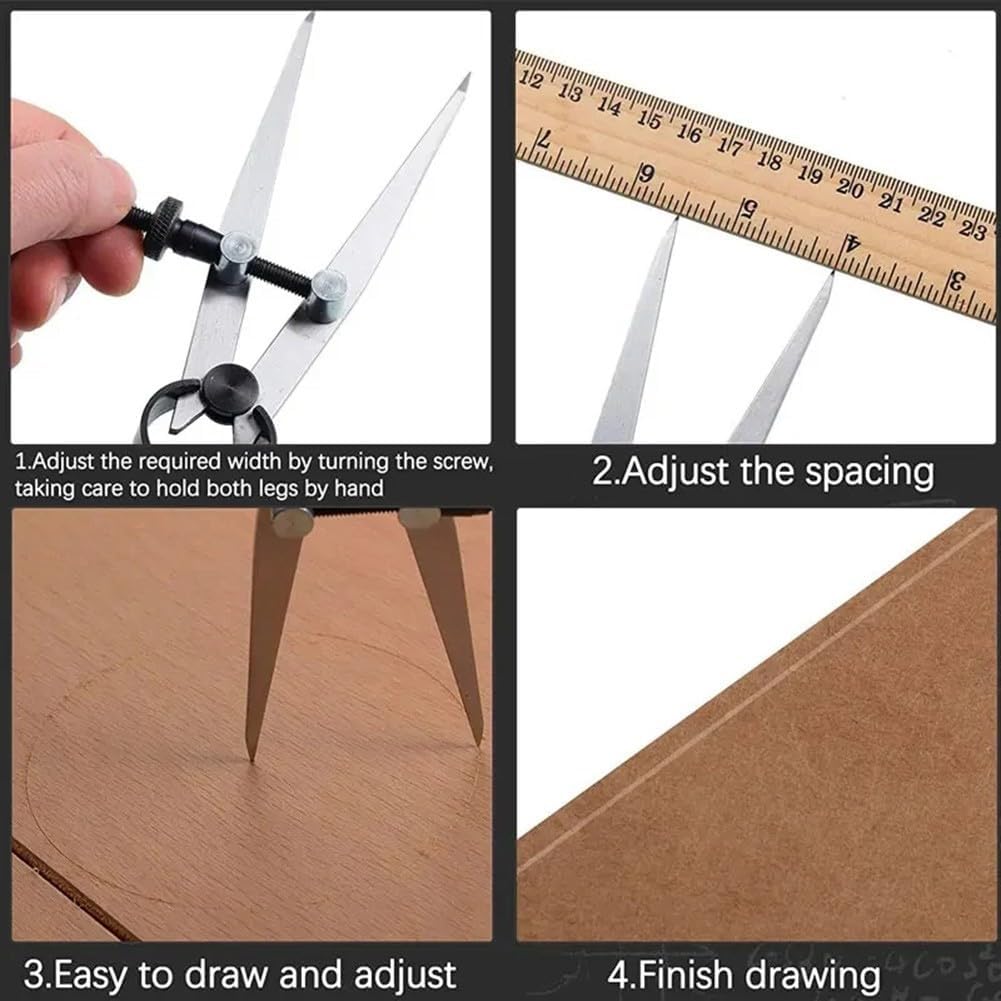 1.Adjust the required width by turning the screw, taking care to hold both legs by hand

12 13 14 15 16 17 18 19 20 21 22 23
7 6 5 4 3

2.Adjust the spacing

3.Easy to draw and adjust

4.Finish drawing