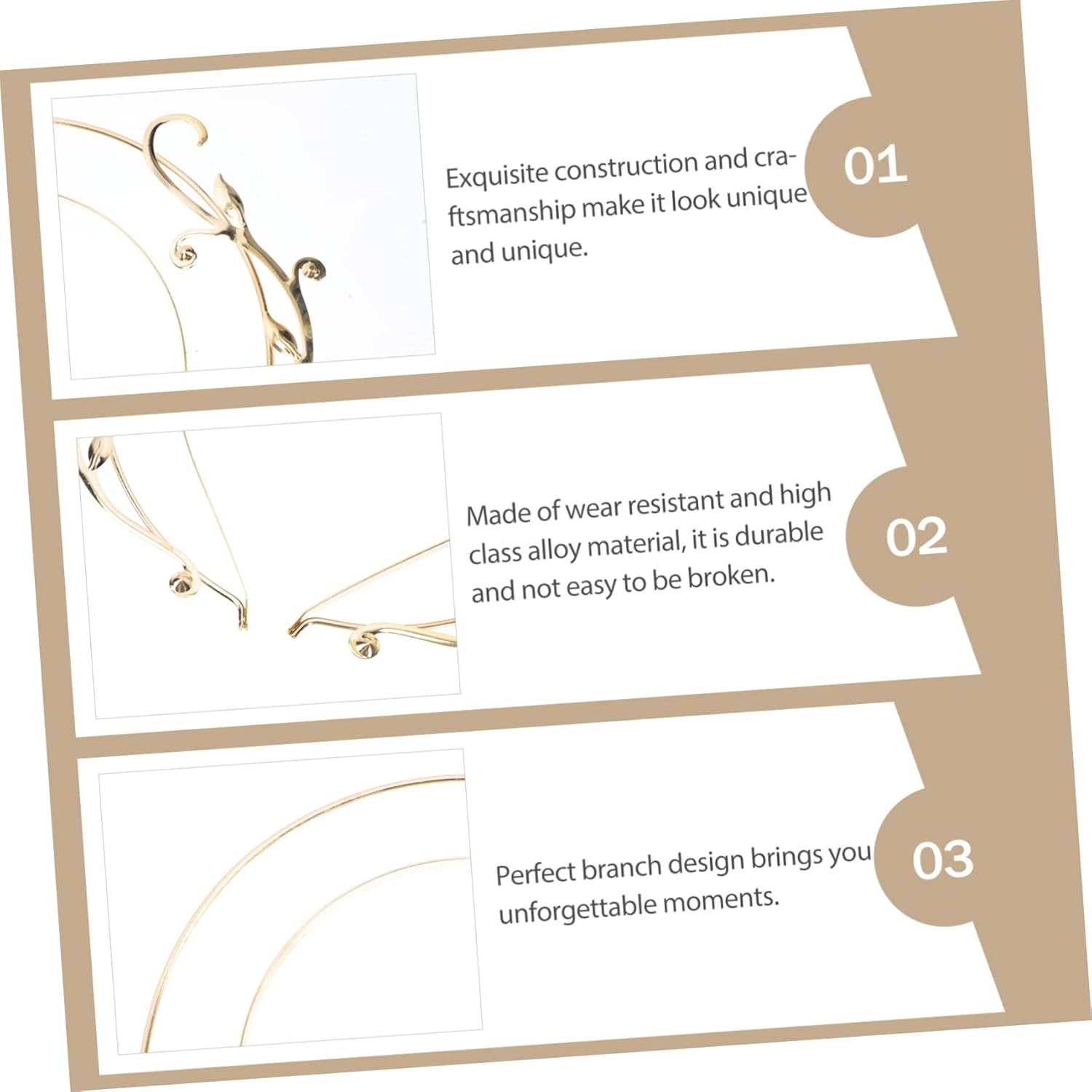 Exquisite construction and craftsmanship make it look unique and unique.

01

Made of wear resistant and high class alloy material, it is durable and not easy to be broken.

02

Perfect branch design brings you unforgettable moments.

03