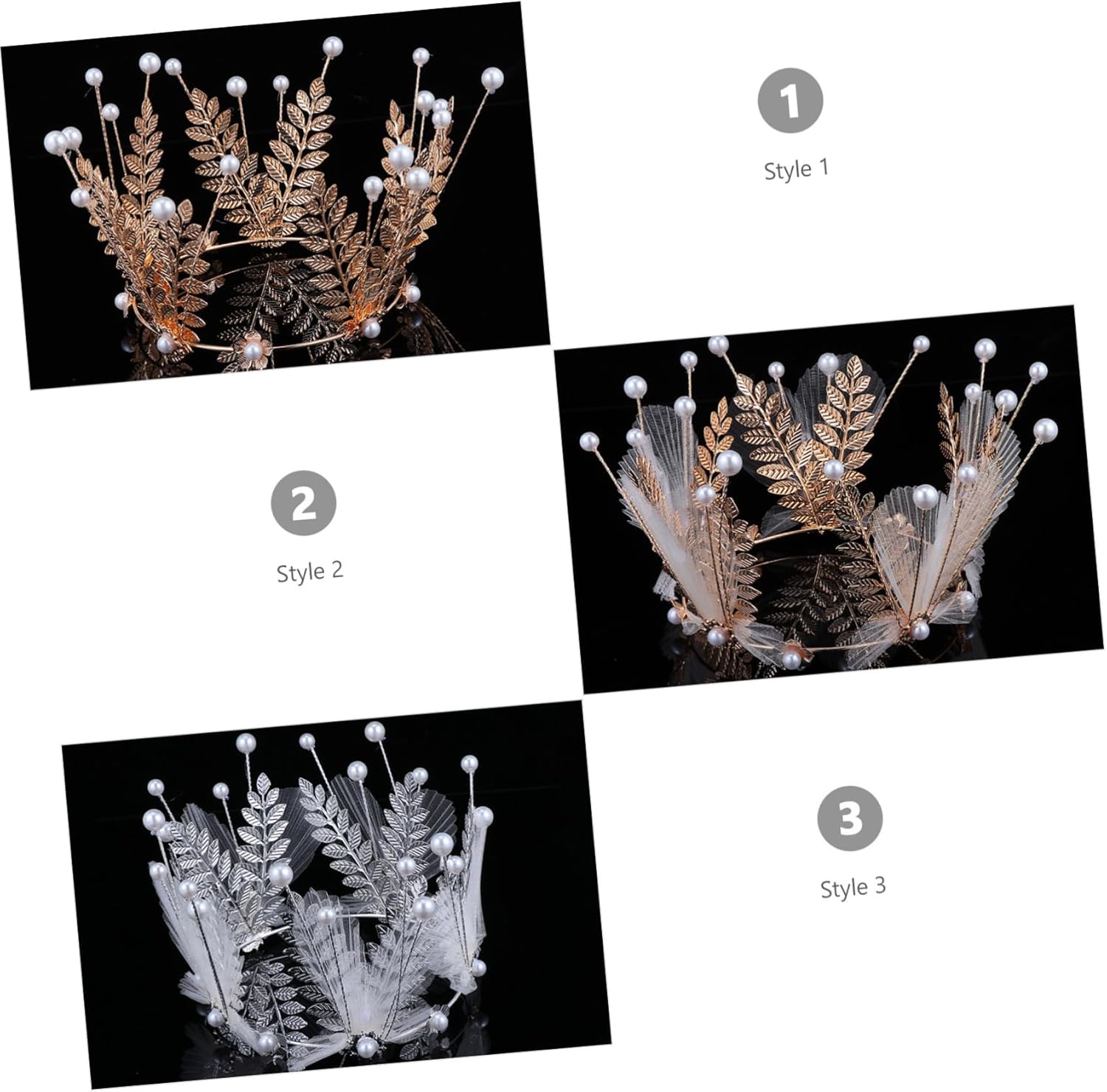 1
Style 1

2
Style 2

3
Style 3