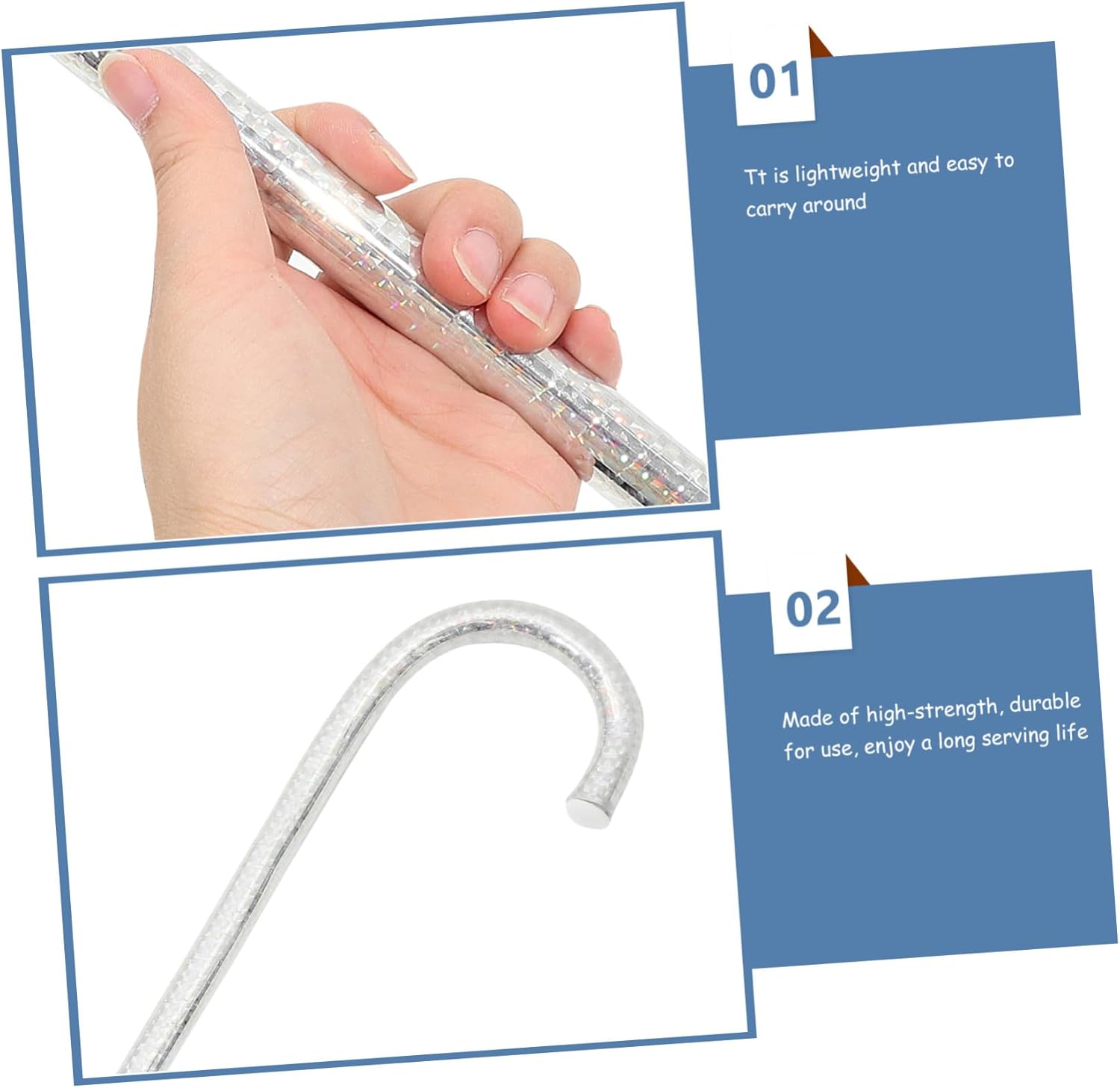 01

Tt is lightweight and easy to carry around

02

Made of high-strength, durable for use, enjoy a long serving life