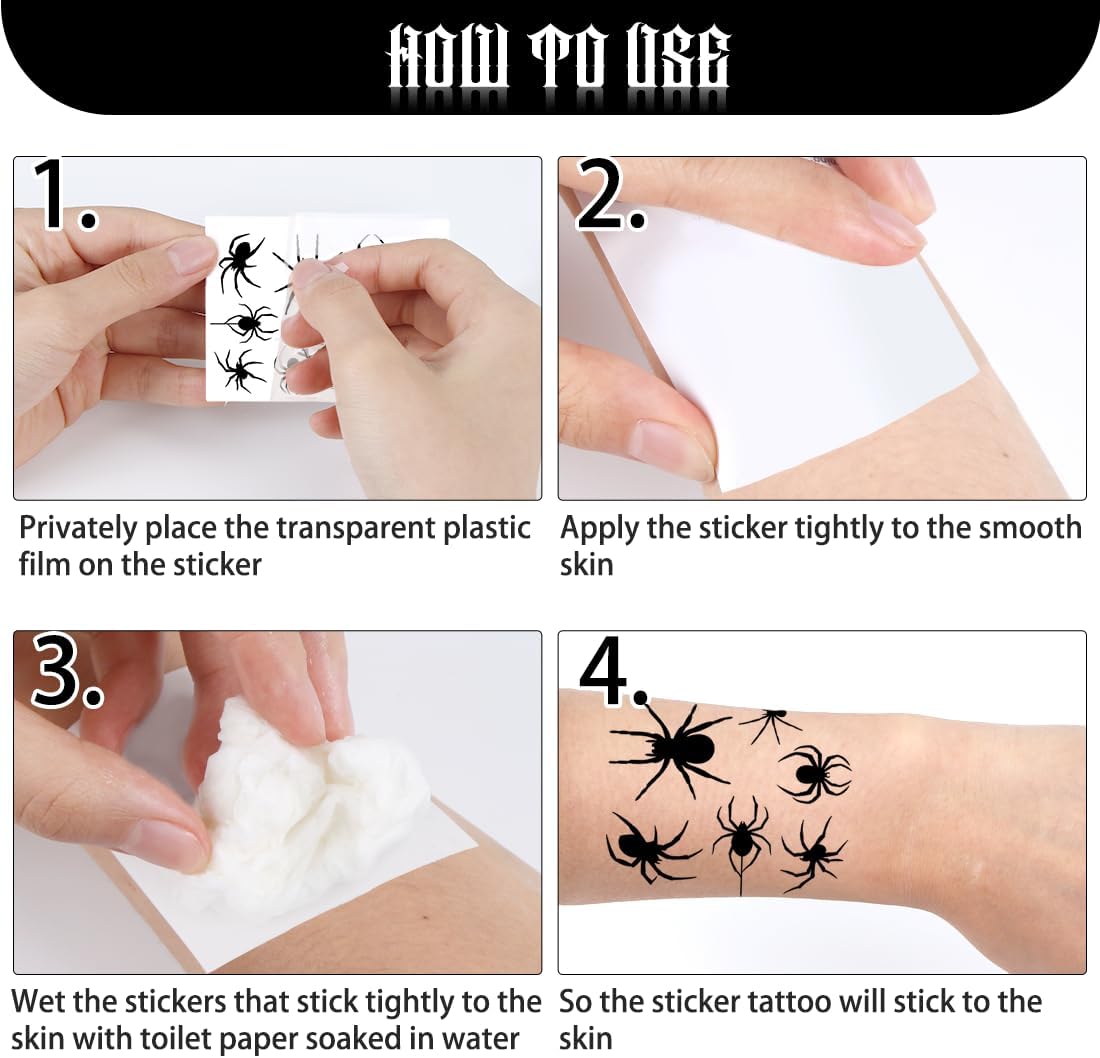 HOW TO USE

1.

Privately place the transparent plastic film on the sticker

2.

Apply the sticker tightly to the smooth skin

3.

Wet the stickers that stick tightly to the skin with toilet paper soaked in water

4.

So the sticker tattoo will stick to the skin