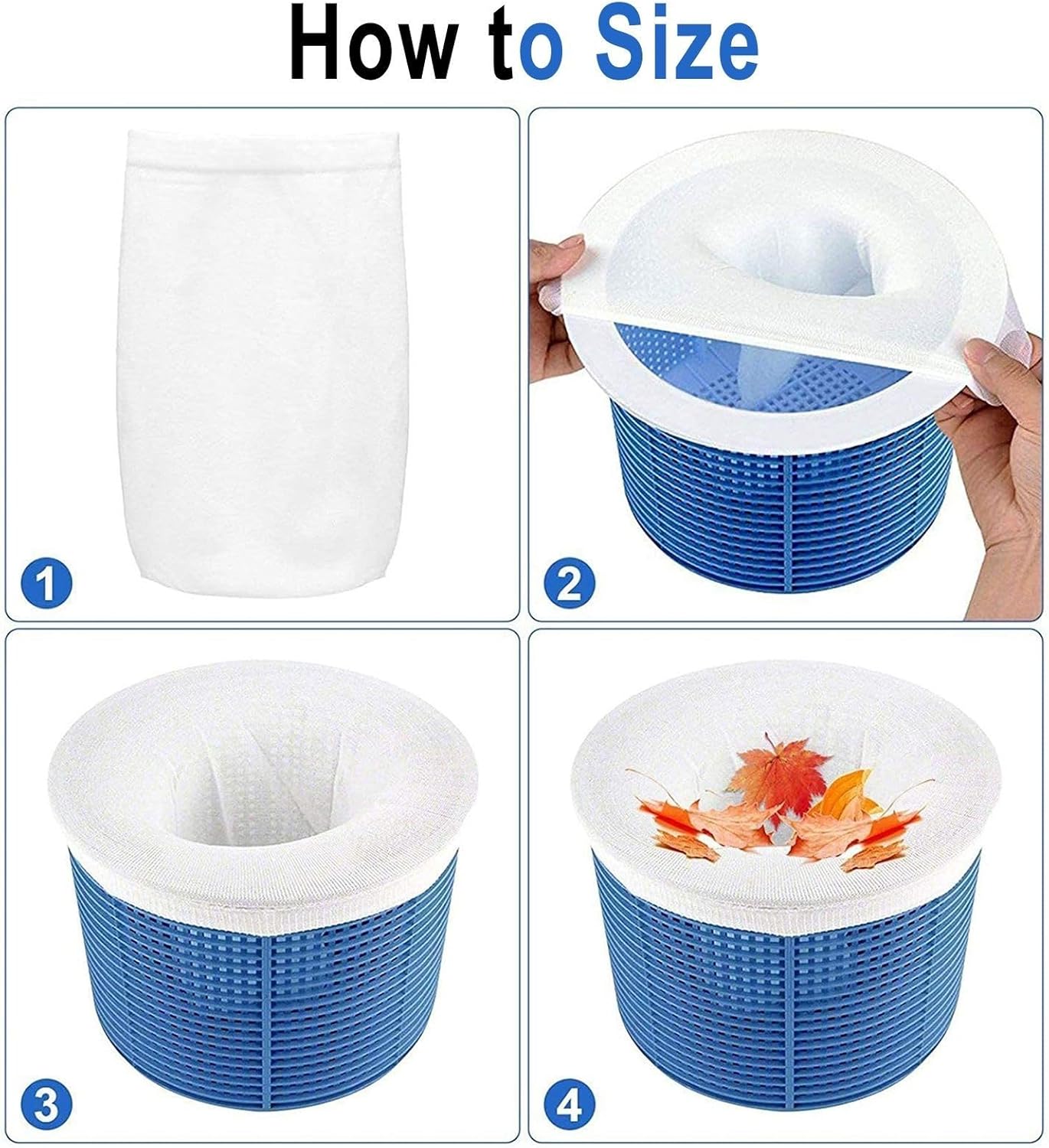 How to Size

1

2

3

4