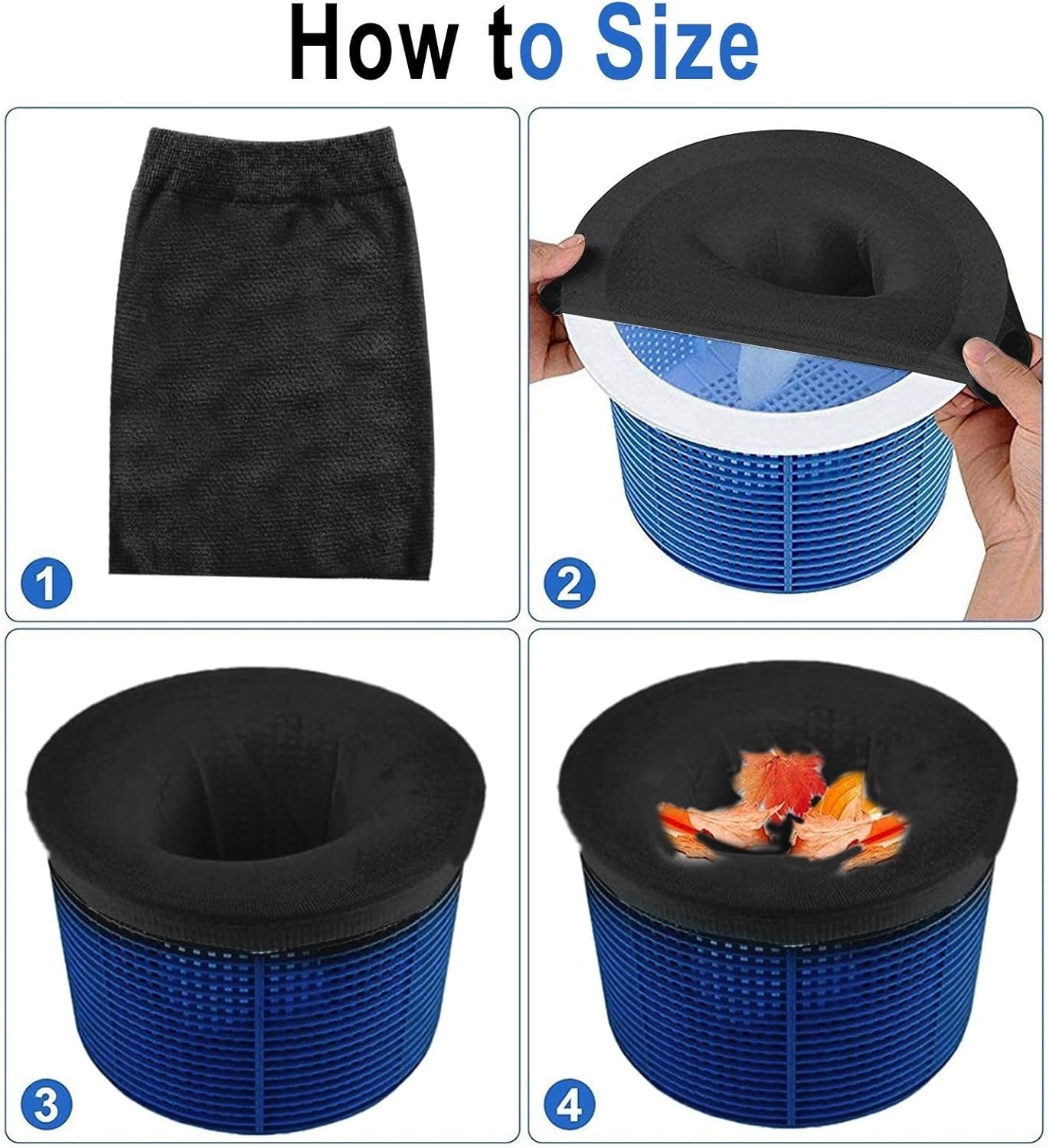 How to Size

1

2

3

4