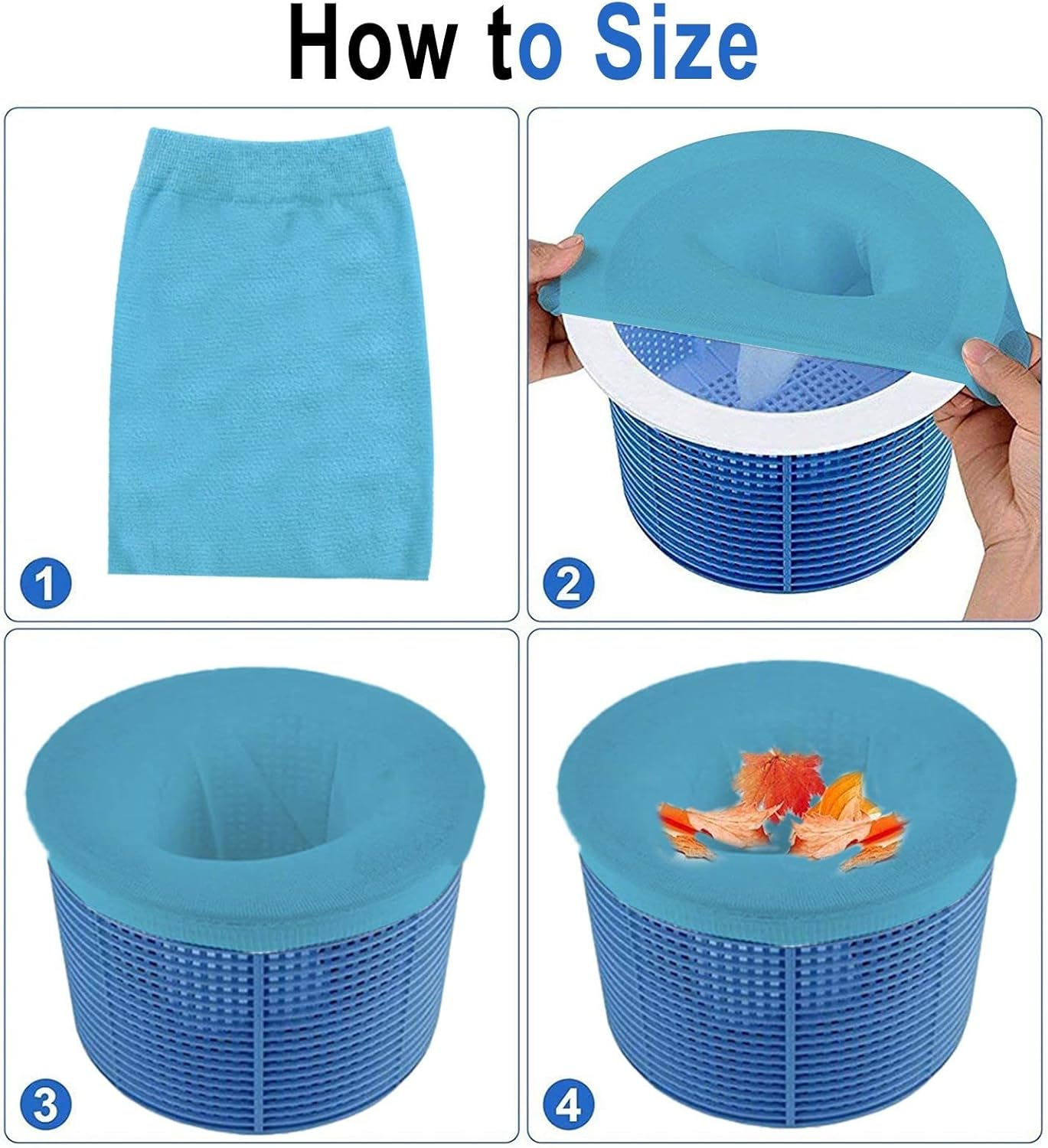 How to Size

1

2

3

4