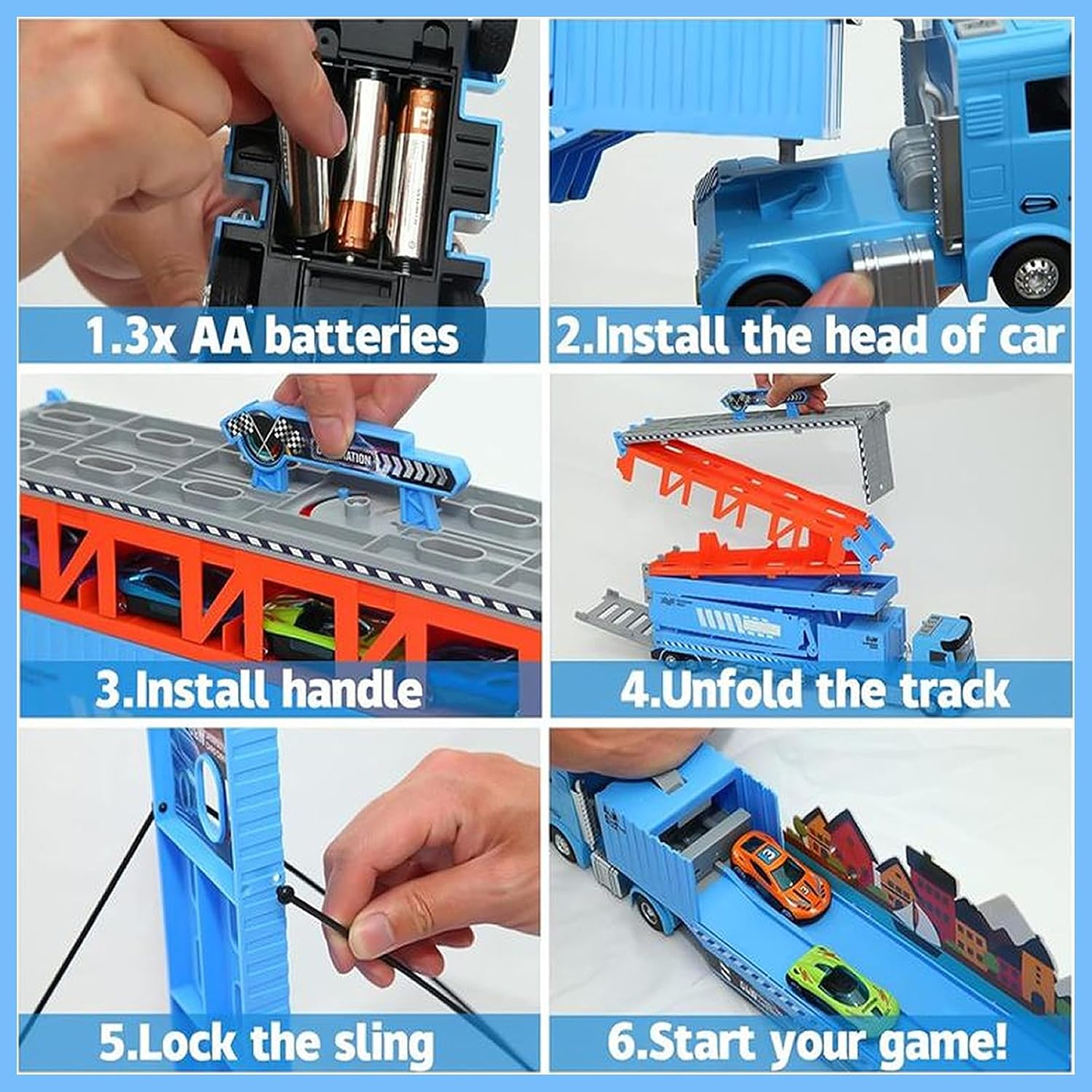 1.3x AA batteries

2.Install the head of car

3.Install handle

4.Unfold the track

5.Lock the sling

6.Start your game!