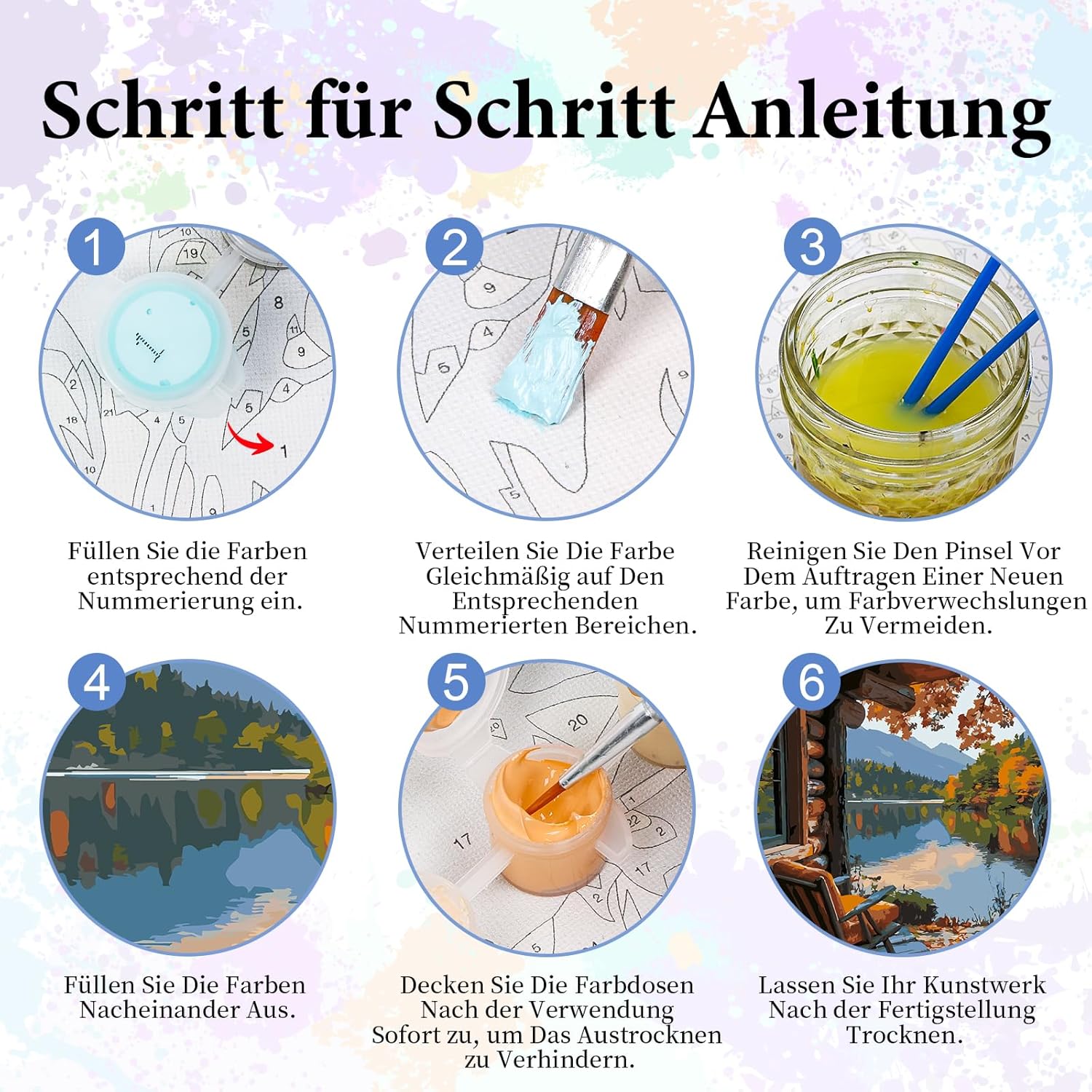 Schritt für Schritt Anleitung

1

Füllen Sie die Farben entsprechend der Nummerierung ein.

2

Verteilen Sie Die Farbe Gleichmäßig auf Den Entsprechenden Nummerierten Bereichen.

3

Reinigen Sie Den Pinsel Vor Dem Auftragen Einer Neuen Farbe, um Farbverwechslungen Zu Vermeiden.

4

Füllen Sie Die Farben Nacheinander Aus.

5

Decken Sie Die Farbdosen Nach der Verwendung Sofort zu, um Das Austrocknen zu Verhindern.

6

Lassen Sie Ihr Kunstwerk Nach der Fertigstellung Trocknen.