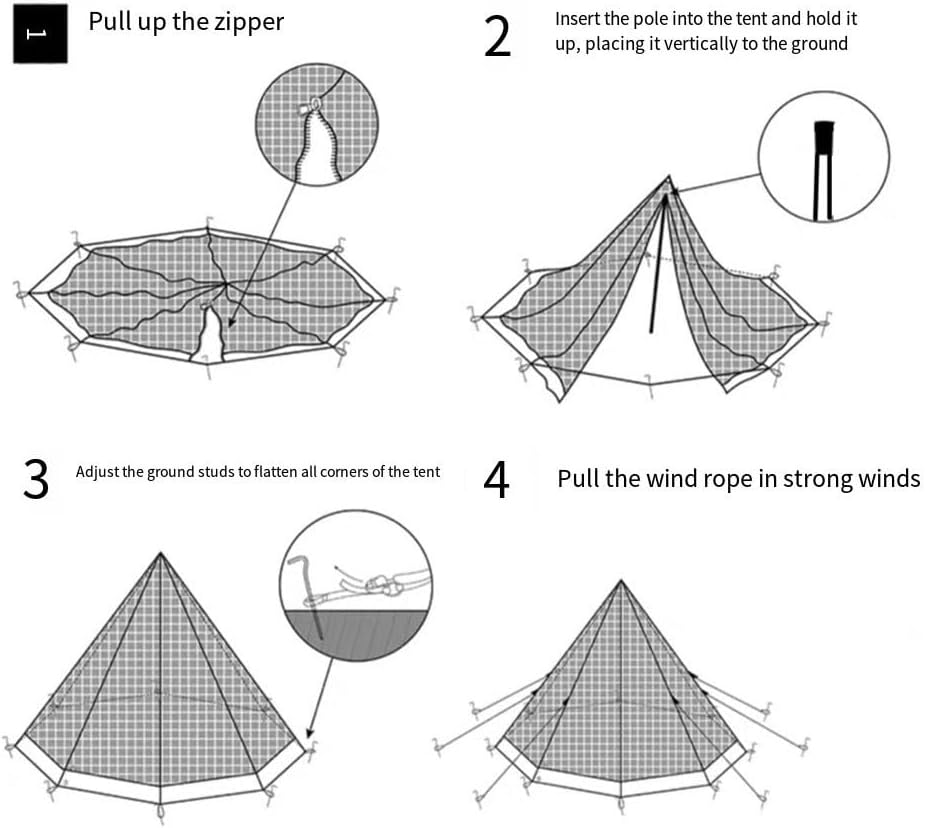 1 Pull up the zipper

2 Insert the pole into the tent and hold it up, placing it vertically to the ground

3 Adjust the ground studs to flatten all corners of the tent

4 Pull the wind rope in strong winds