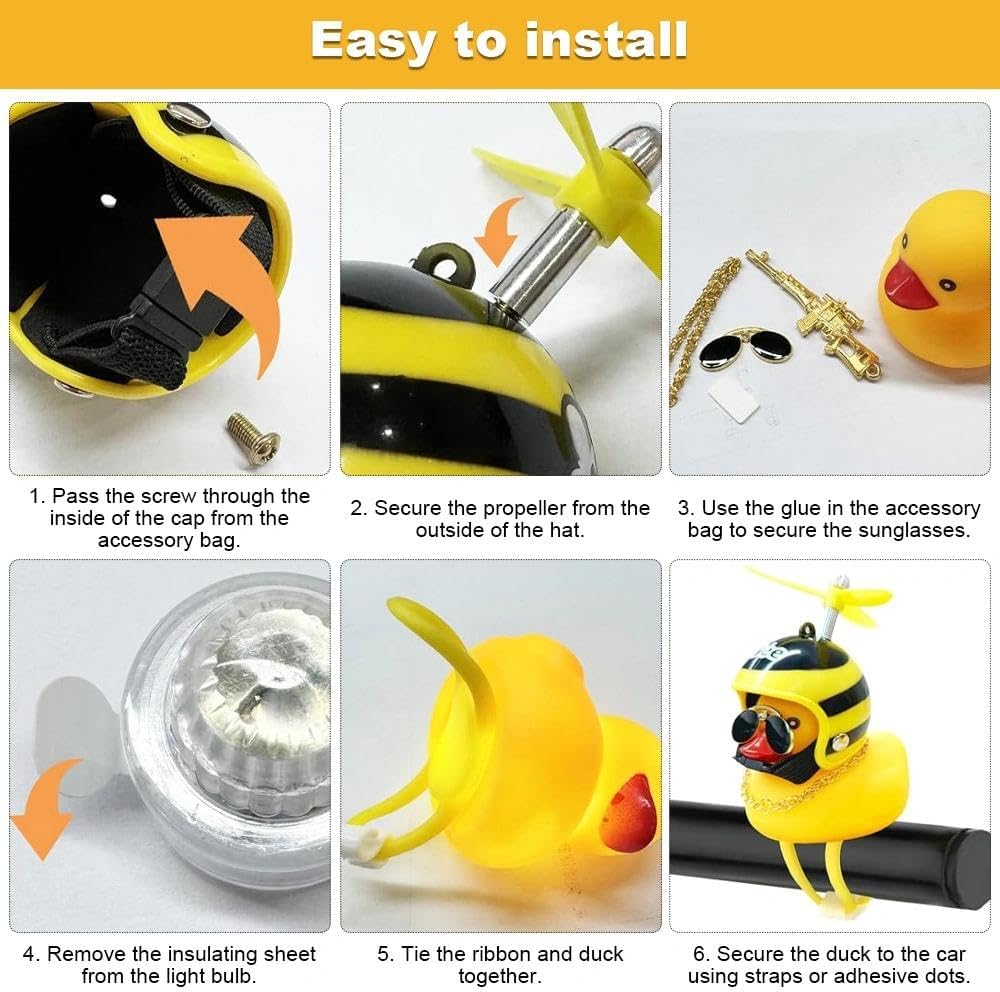 Easy to install

1. Pass the screw through the inside of the cap from the accessory bag.

2. Secure the propeller from the outside of the hat.

3. Use the glue in the accessory bag to secure the sunglasses.

4. Remove the insulating sheet from the light bulb.

5. Tie the ribbon and duck together.

6. Secure the duck to the car using straps or adhesive dots.