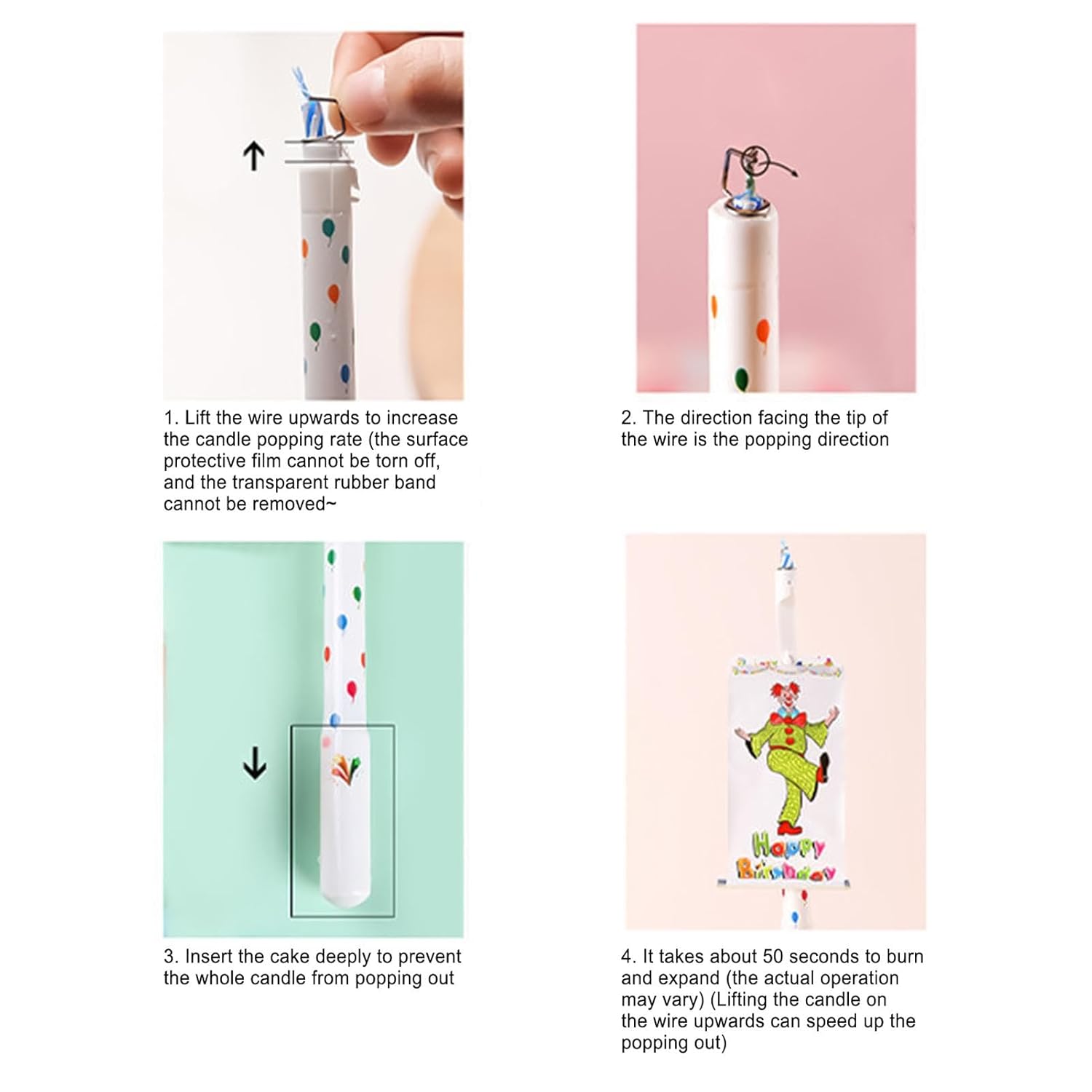 1. Lift the wire upwards to increase the candle popping rate (the surface protective film cannot be torn off, and the transparent rubber band cannot be removed~

2. The direction facing the tip of the wire is the popping direction

3. Insert the cake deeply to prevent the whole candle from popping out

Happy Birthday

4. It takes about 50 seconds to burn and expand (the actual operation may vary) (Lifting the candle on the wire upwards can speed up the popping out)