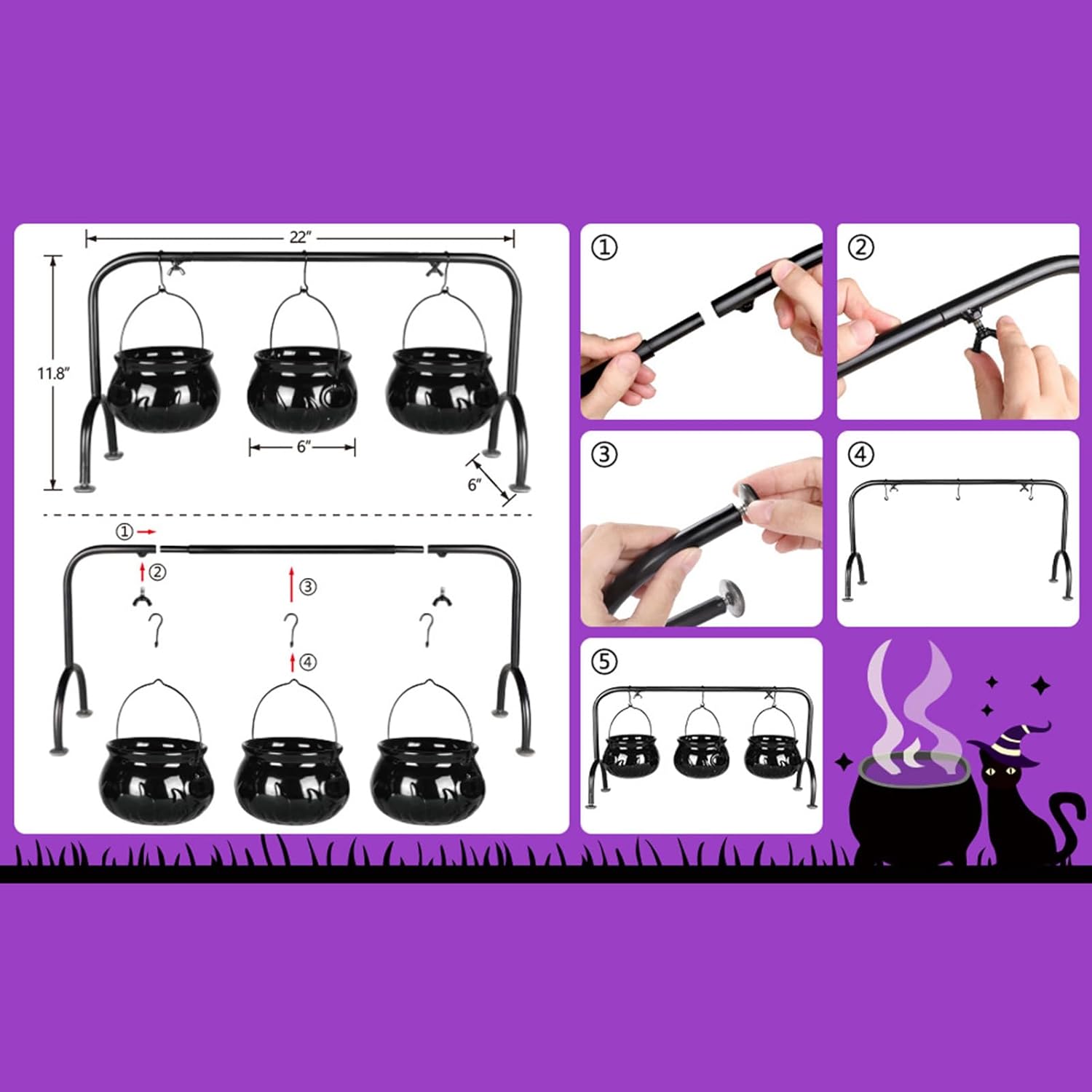 22″
11.8″
6″
6″
①
②
③
④
①
②
③
④
⑤