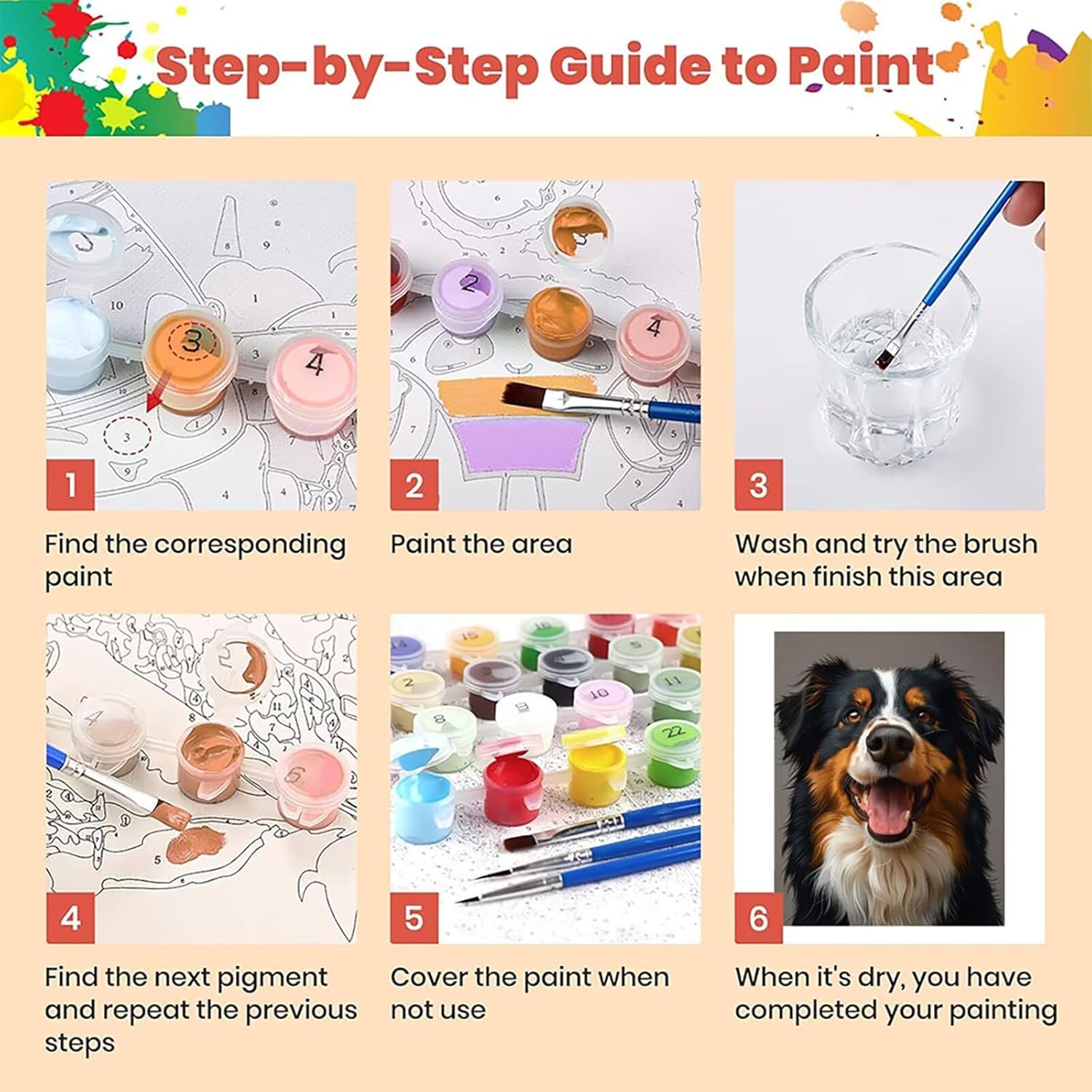 Step-by-Step Guide to Paint

1
Find the corresponding paint

2
Paint the area

3
Wash and try the brush when finish this area

4
Find the next pigment and repeat the previous steps

5
Cover the paint when not use

6
When it's dry, you have completed your painting