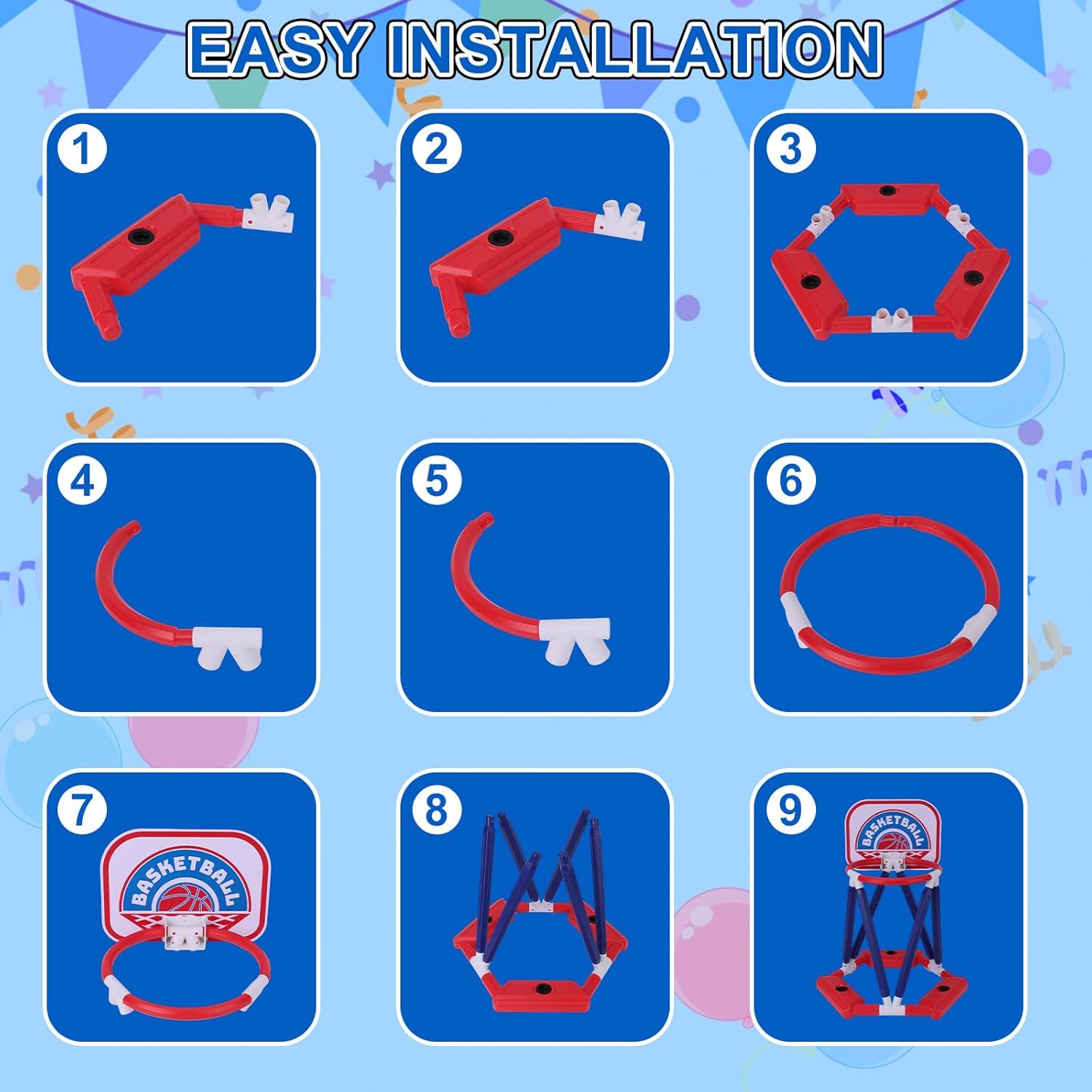 EASY INSTALLATION

1

2

3

4

5

6

7

BASKETBALL

8

9

BASKETBALL