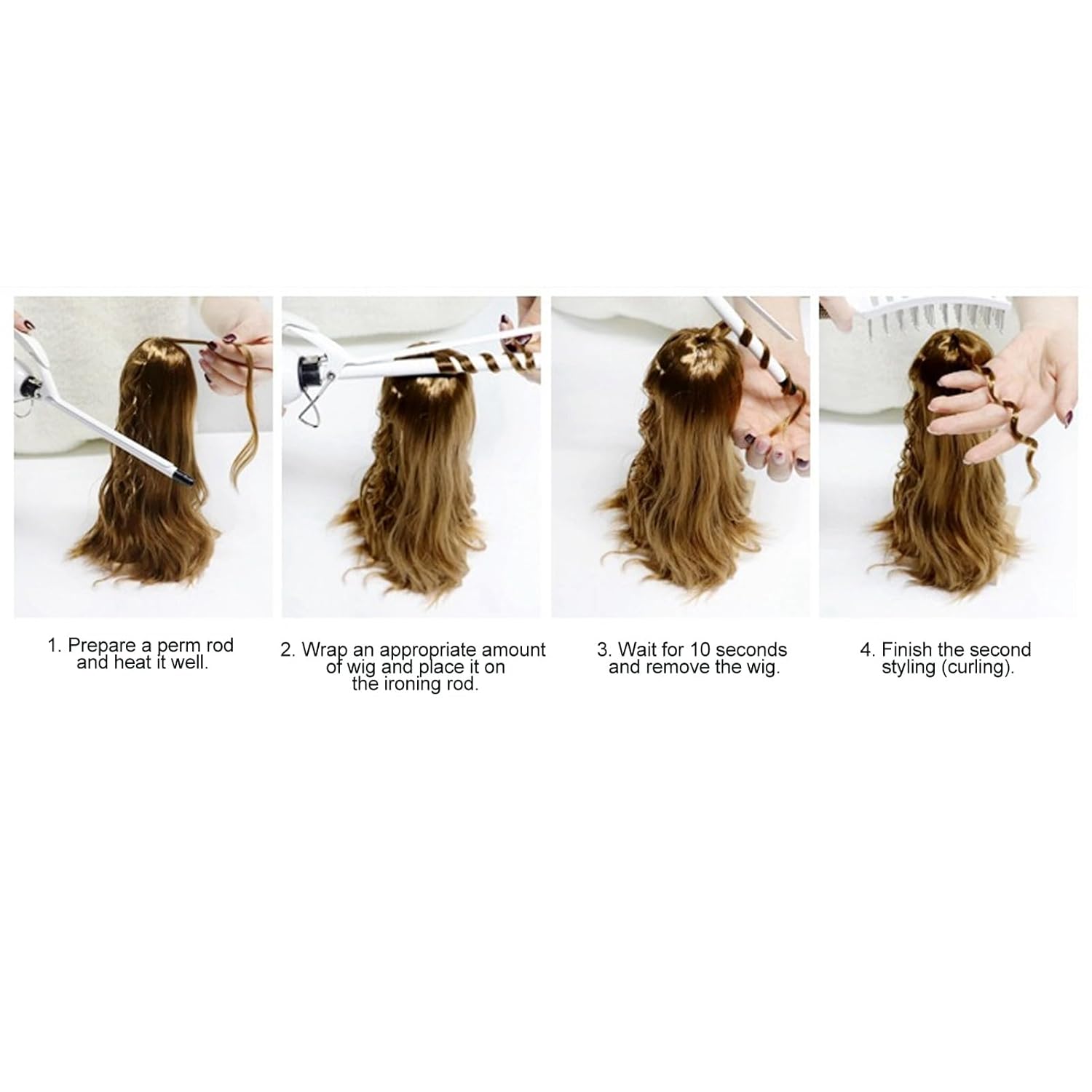 1. Prepare a perm rod and heat it well.

2. Wrap an appropriate amount of wig and place it on the ironing rod.

3. Wait for 10 seconds and remove the wig.

4. Finish the second styling (curling).