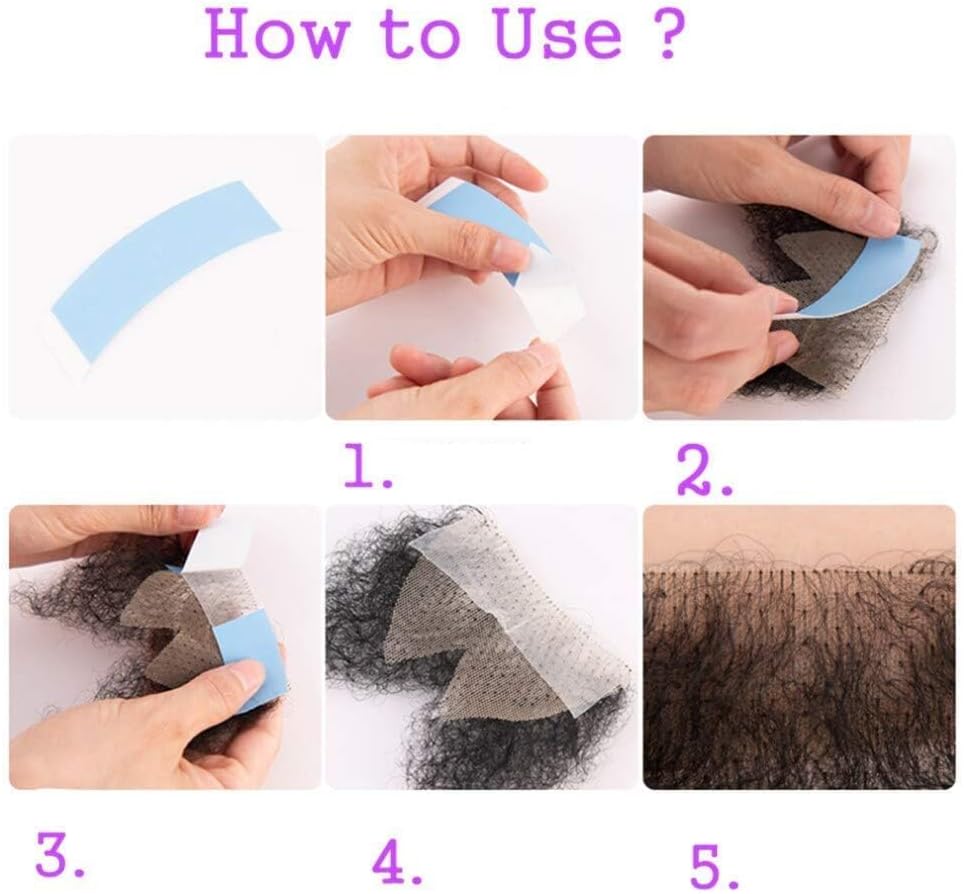 How to Use ?

1.

2.

3.

4.

5.