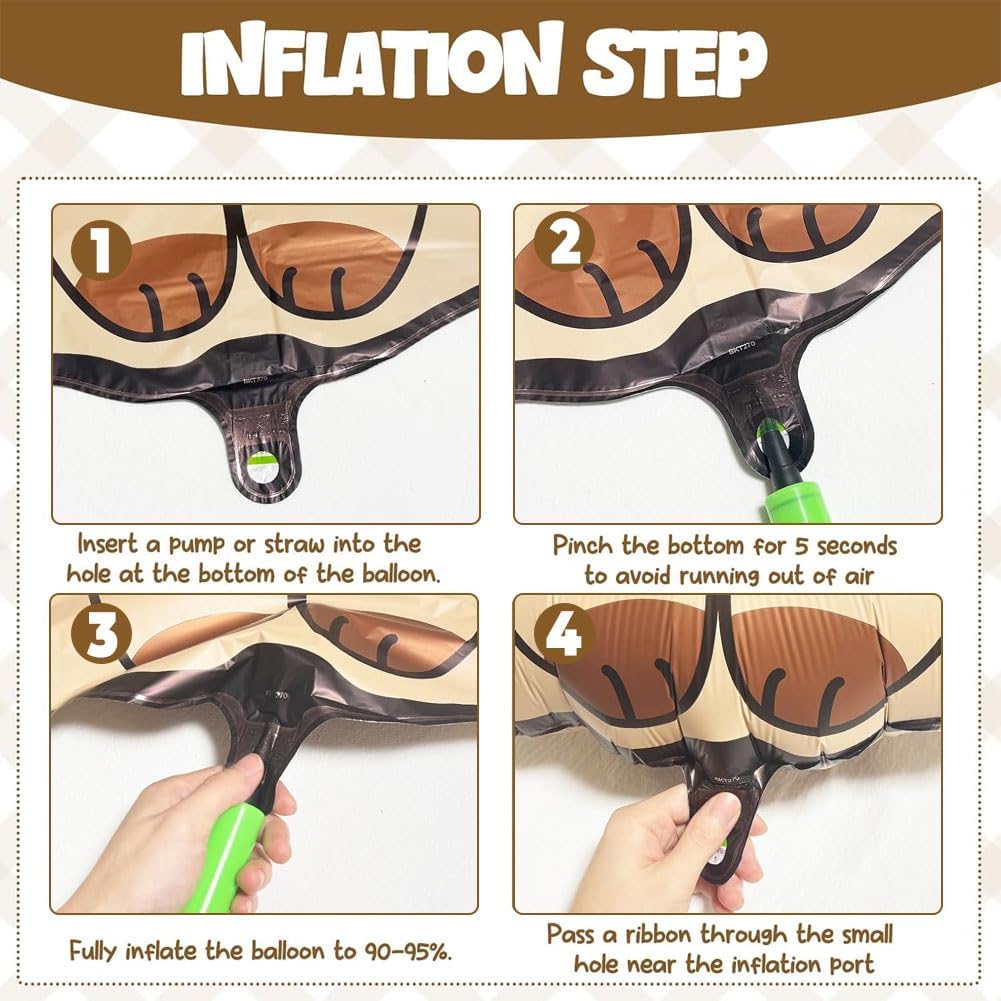 INFLATION STEP

1

BKT270

Insert a pump or straw into the hole at the bottom of the balloon.

2

BKT270

Pinch the bottom for 5 seconds to avoid running out of air

3

Fully inflate the balloon to 90-95%.

4

Pass a ribbon through the small hole near the inflation port