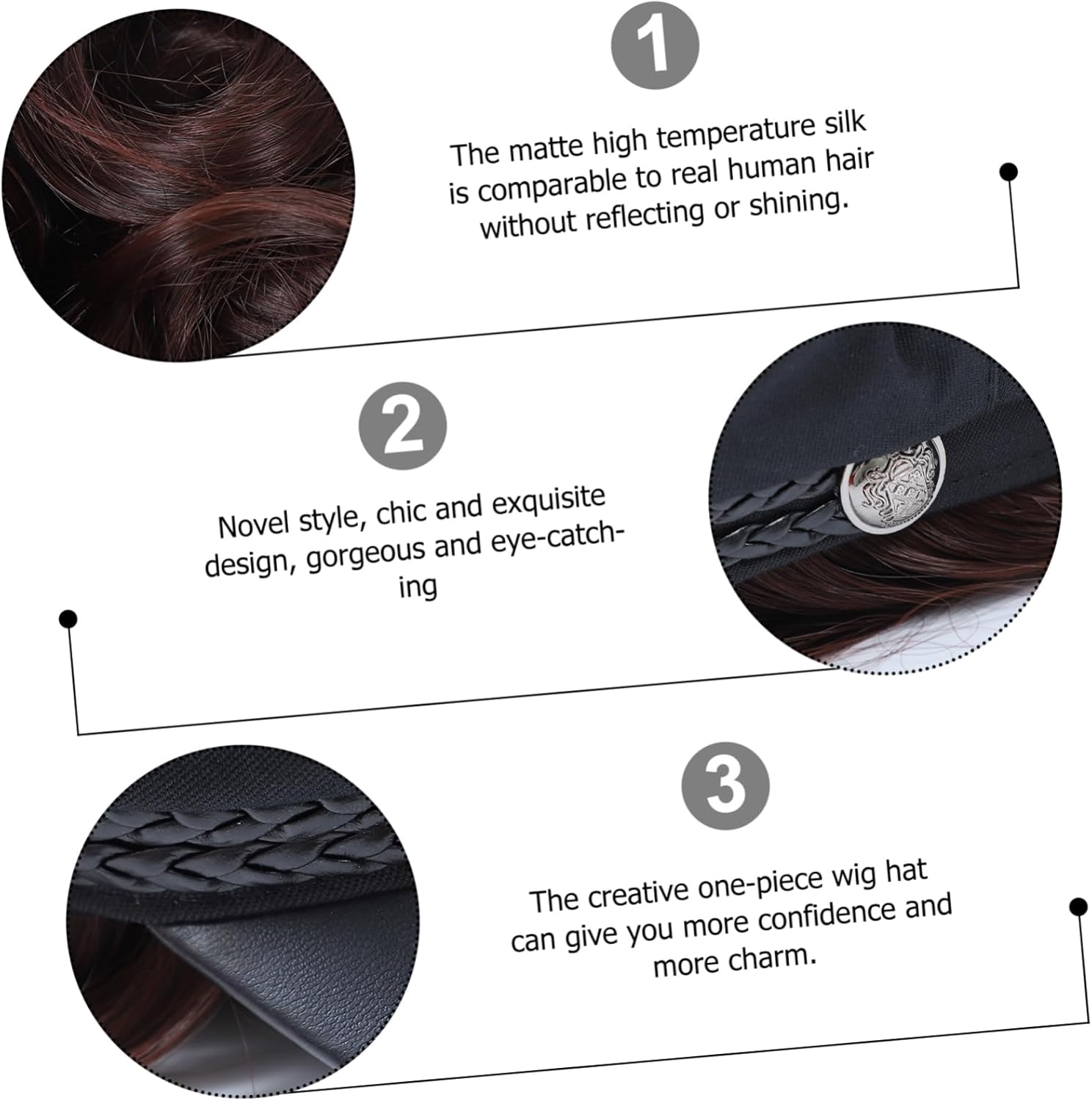 1

The matte high temperature silk is comparable to real human hair without reflecting or shining.

2

Novel style, chic and exquisite design, gorgeous and eye-catching

3

The creative one-piece wig hat can give you more confidence and more charm.