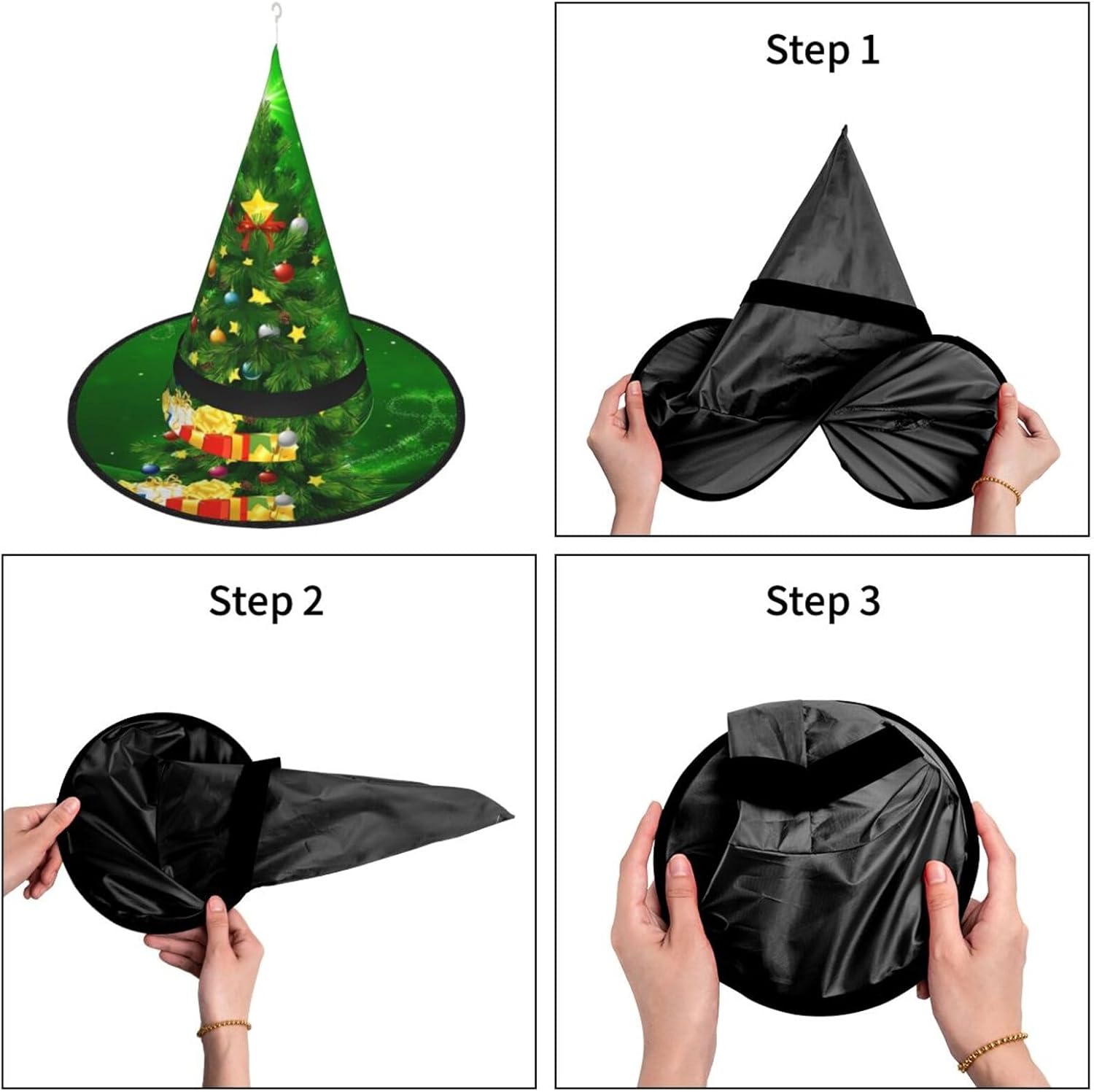 Step 1

Step 2

Step 3