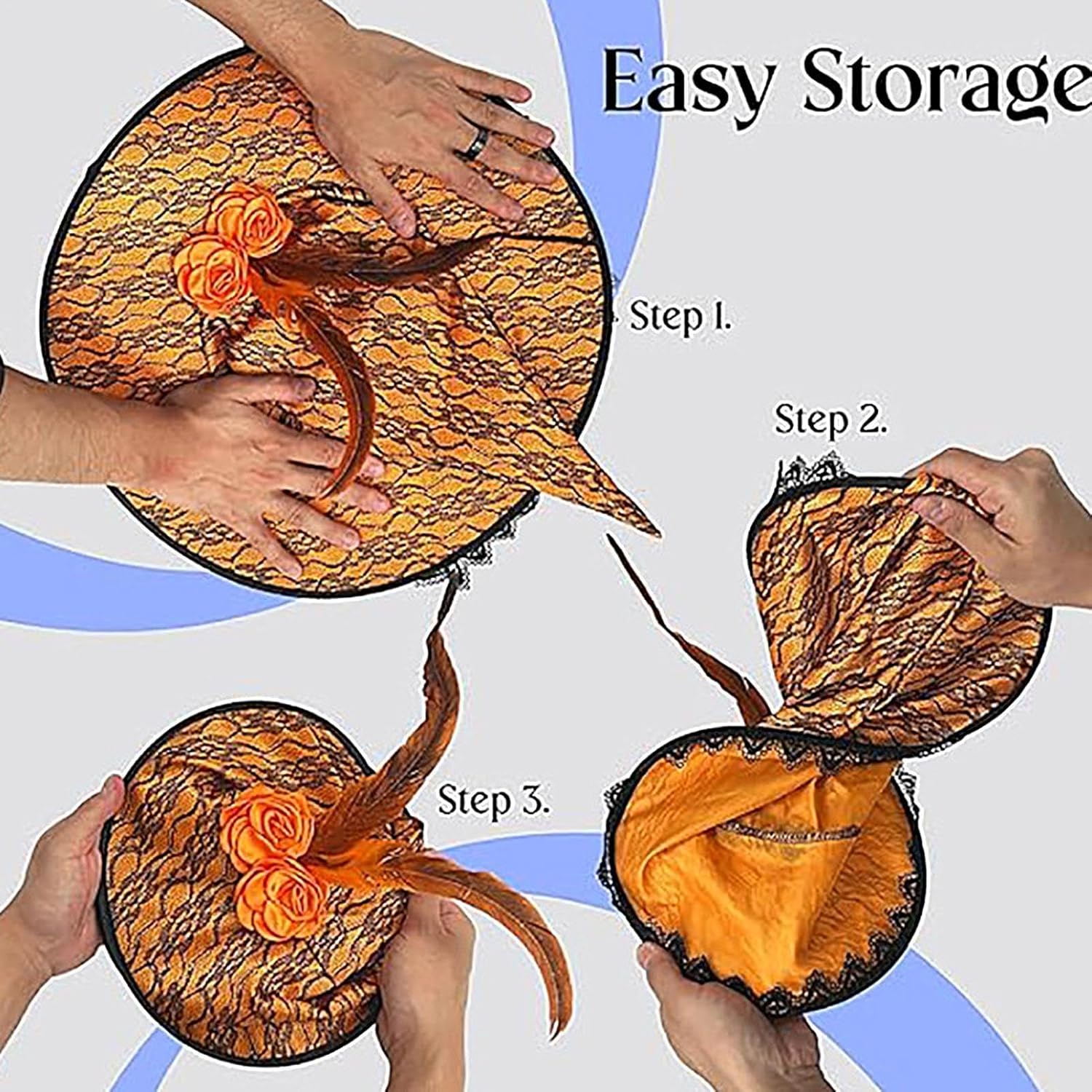 Easy Storage

Step 1.

Step 2.

Step 3.