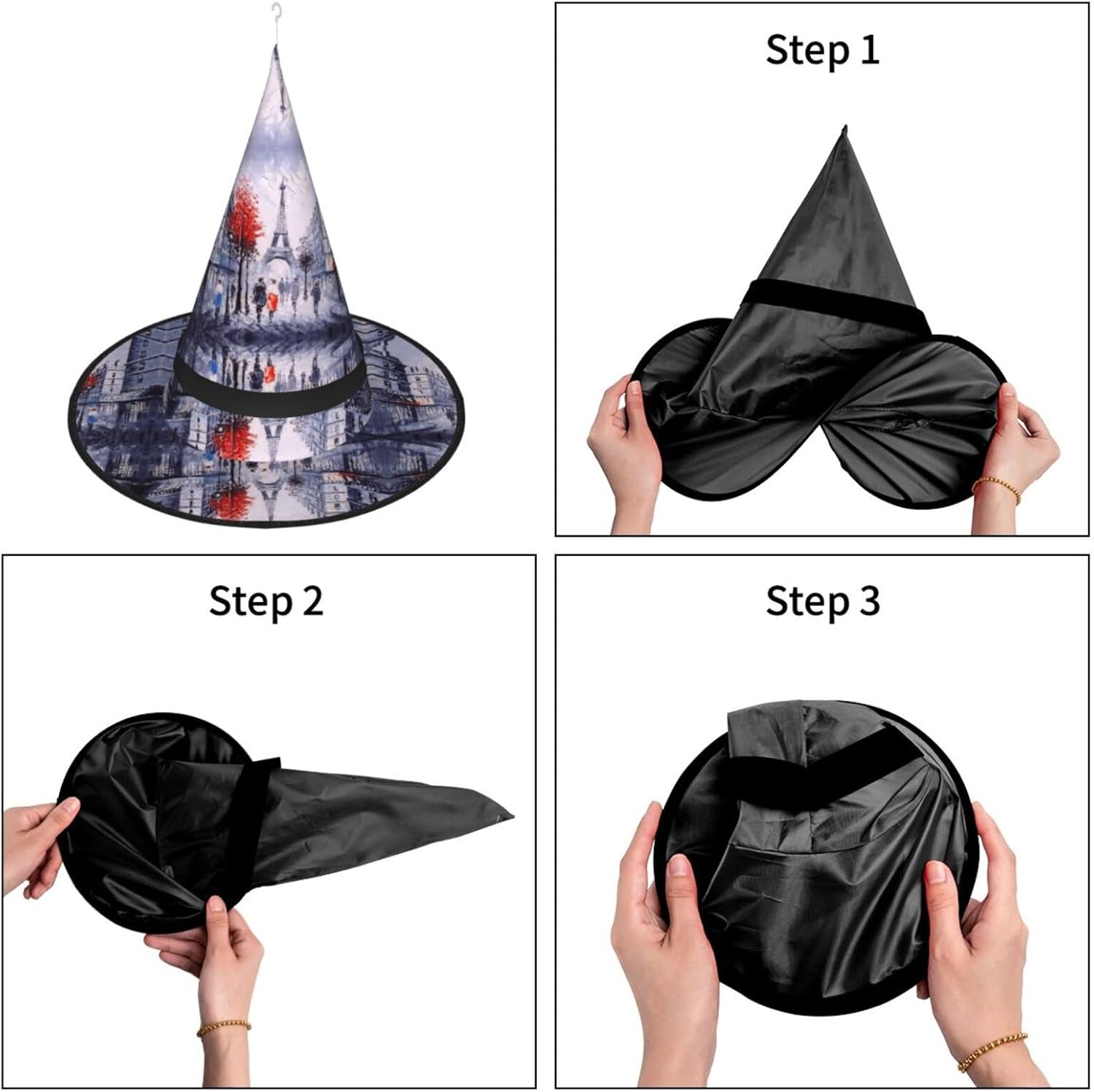 Step 1

Step 2

Step 3