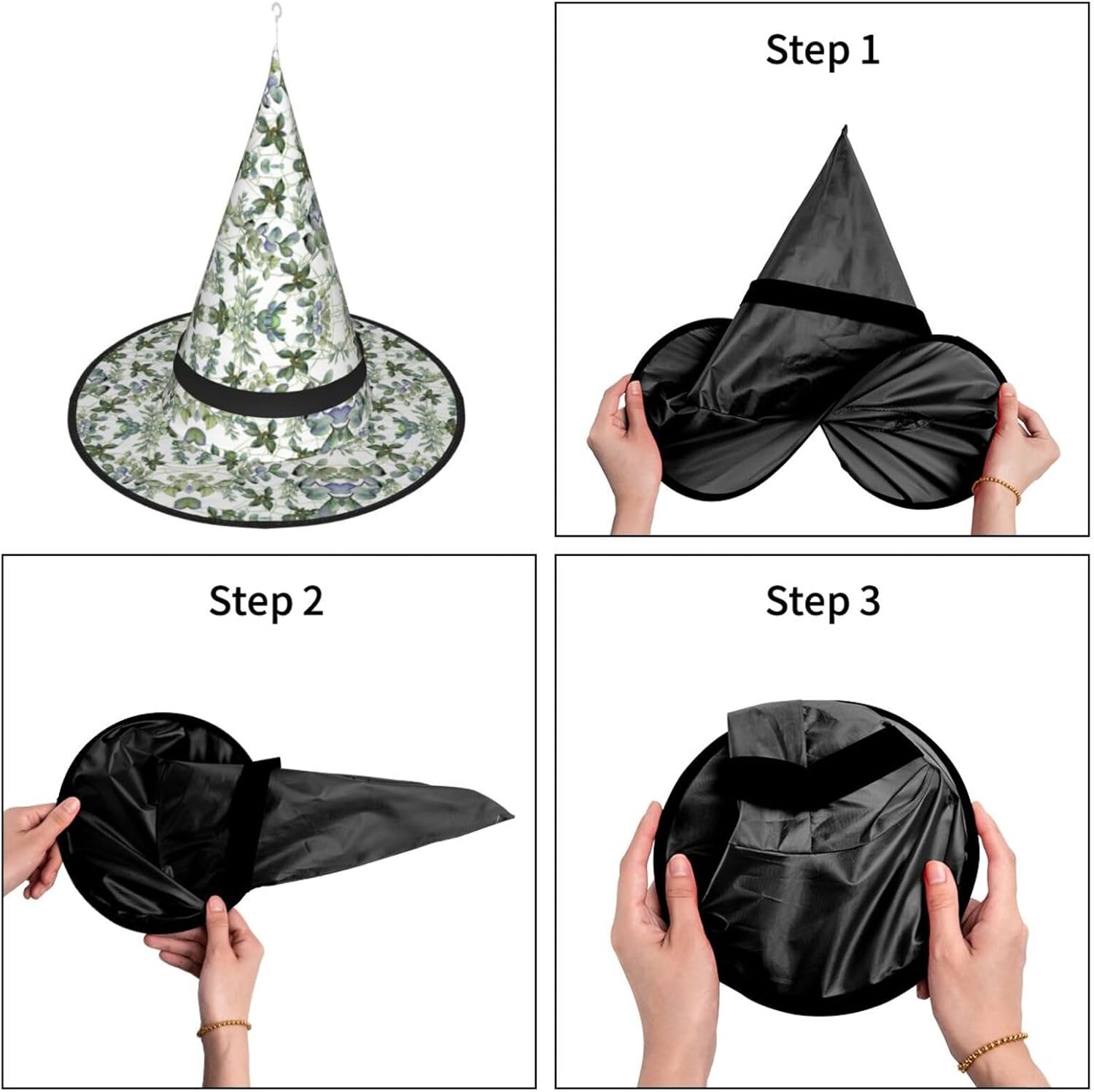 Step 1

Step 2

Step 3