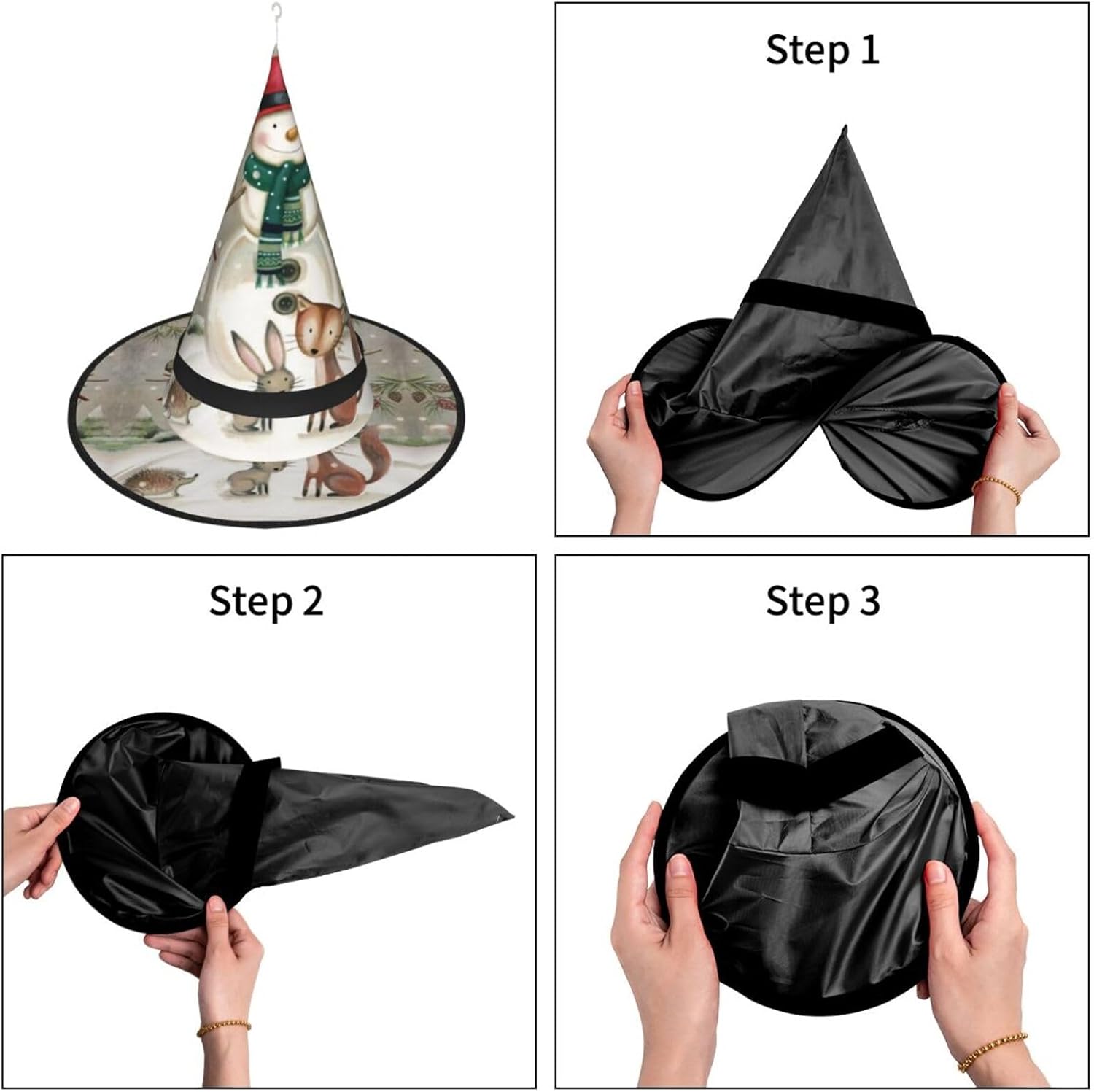 Step 1

Step 2

Step 3