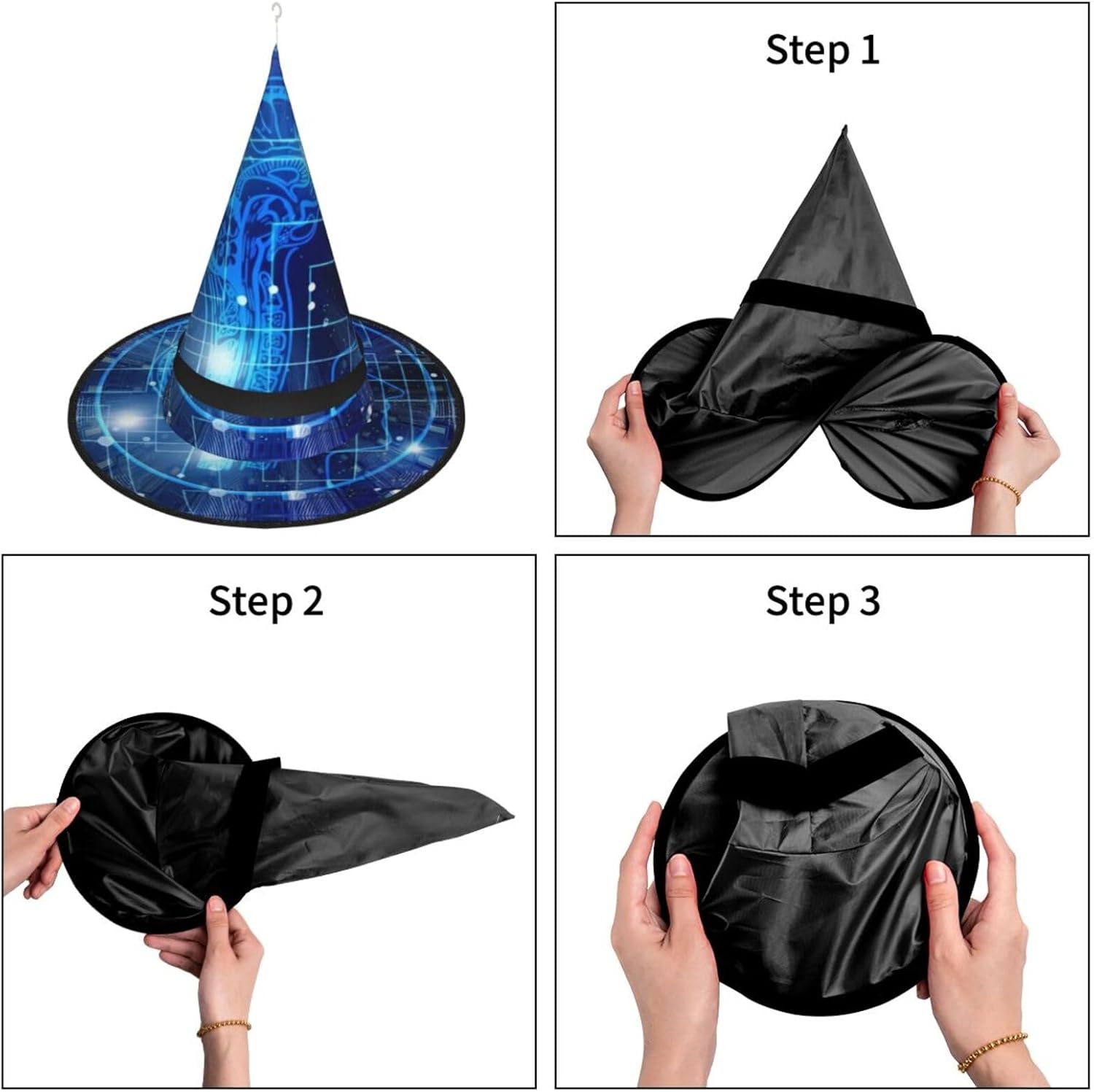 Step 1

Step 2

Step 3