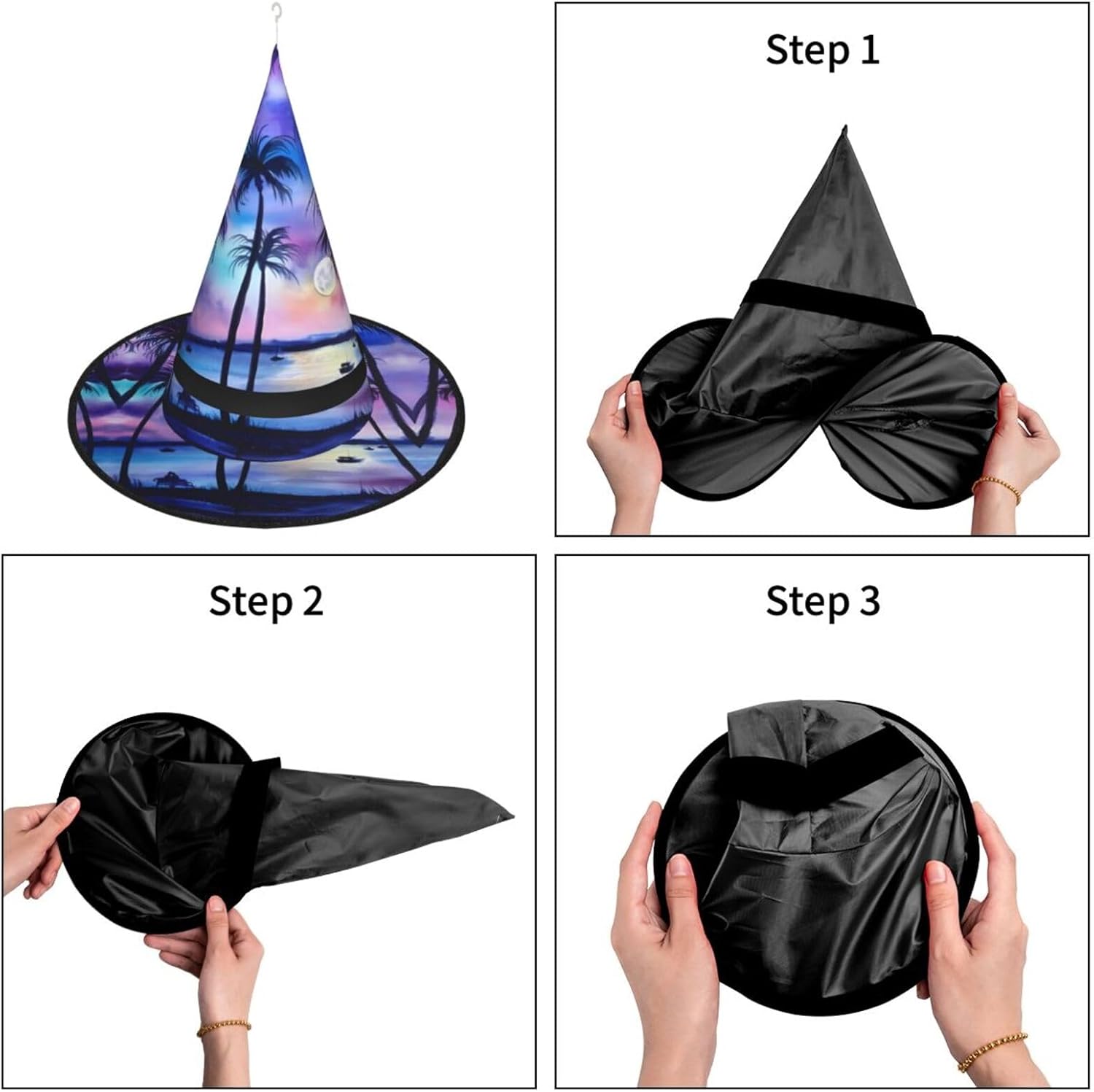 Step 1

Step 2

Step 3