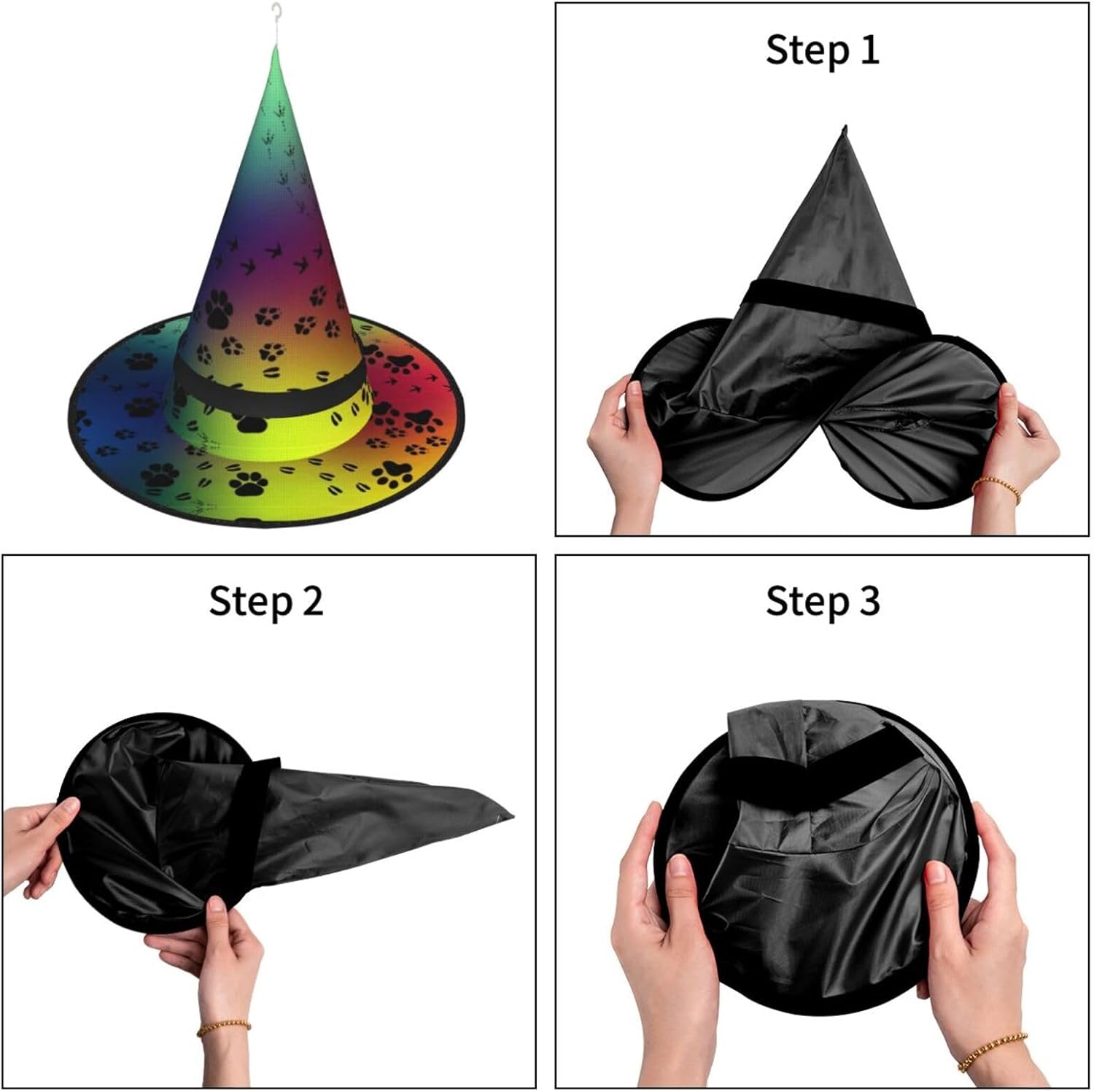 Step 1

Step 2

Step 3