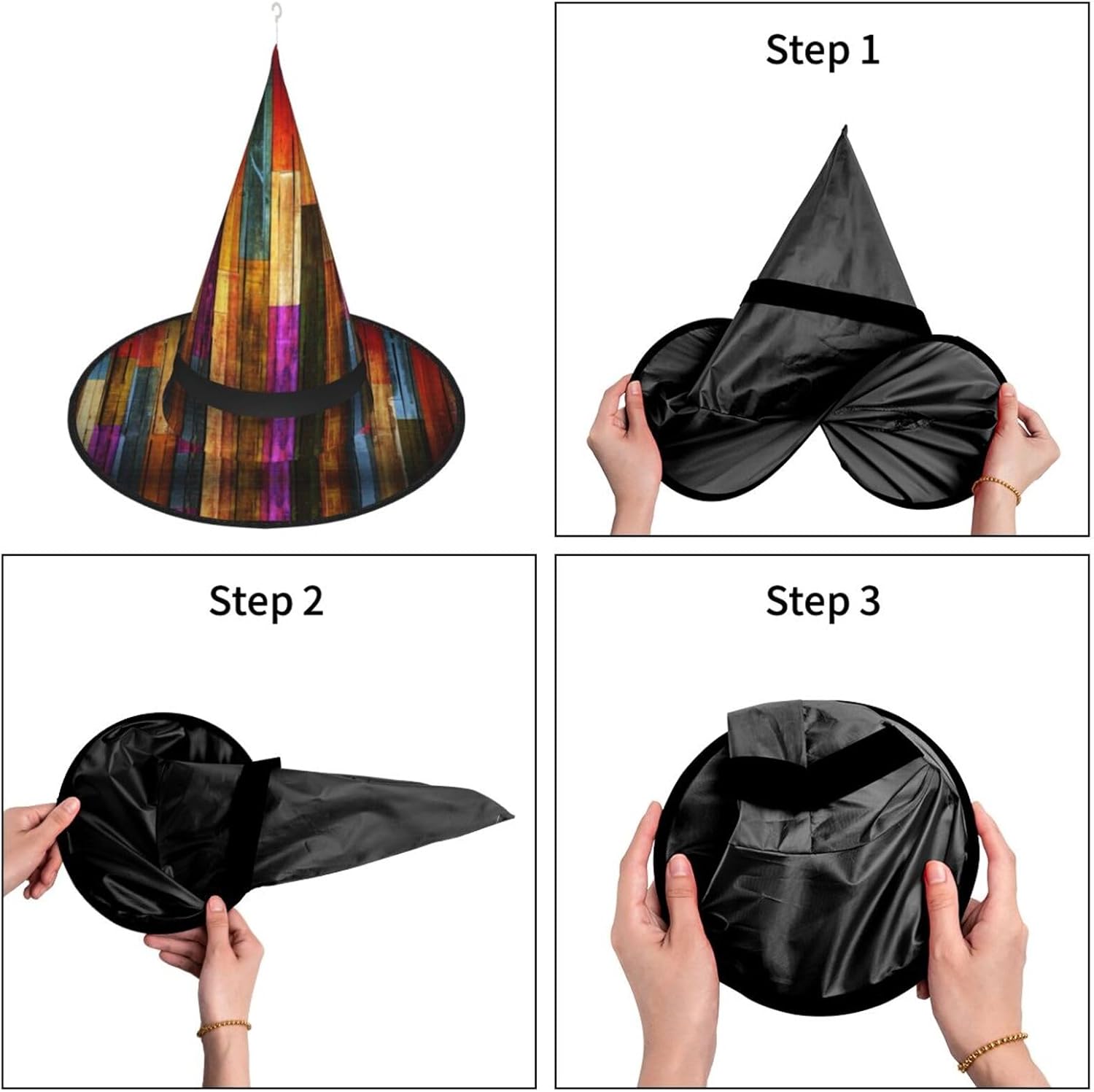 Step 1

Step 2

Step 3