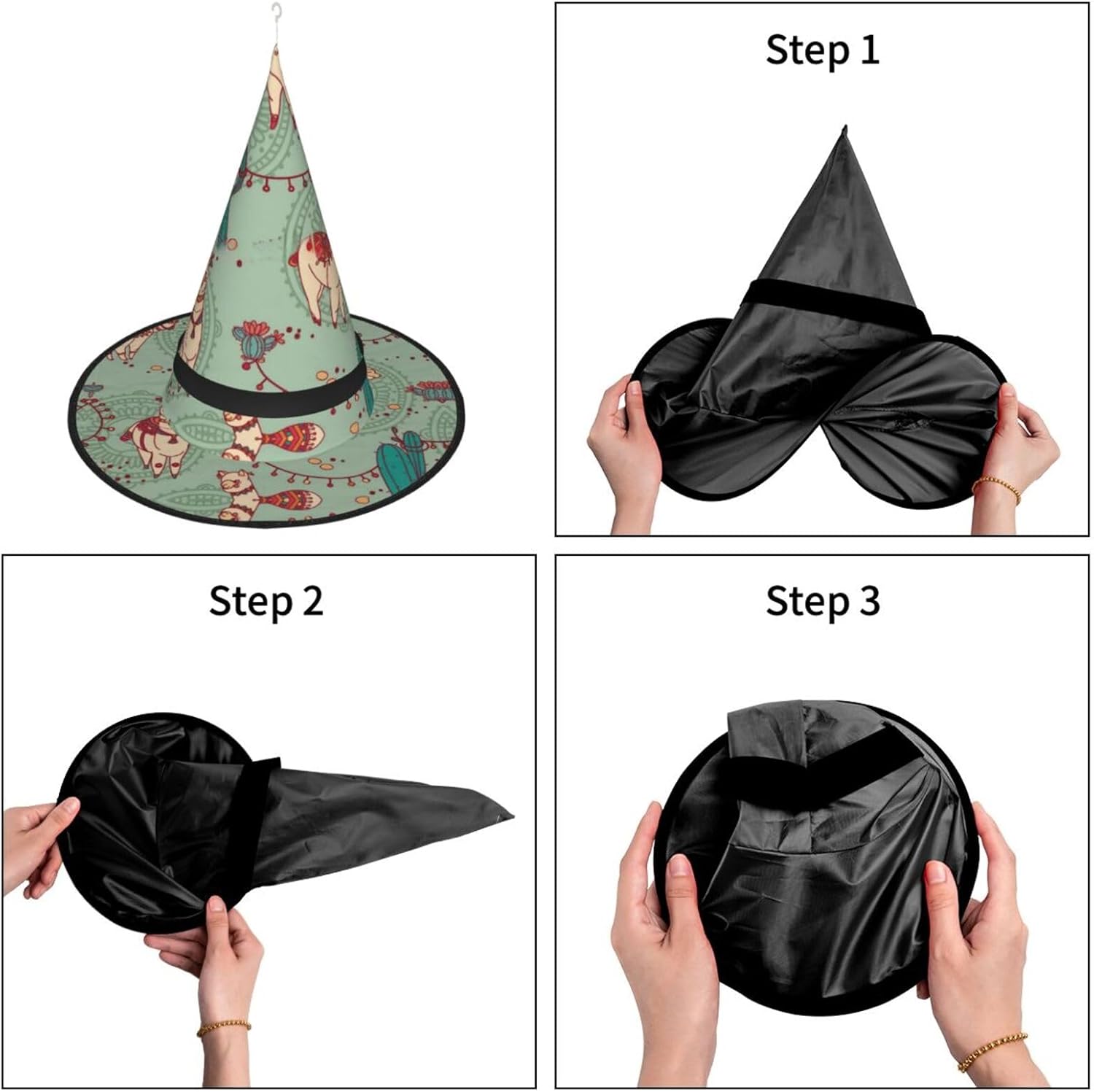 Step 1

Step 2

Step 3