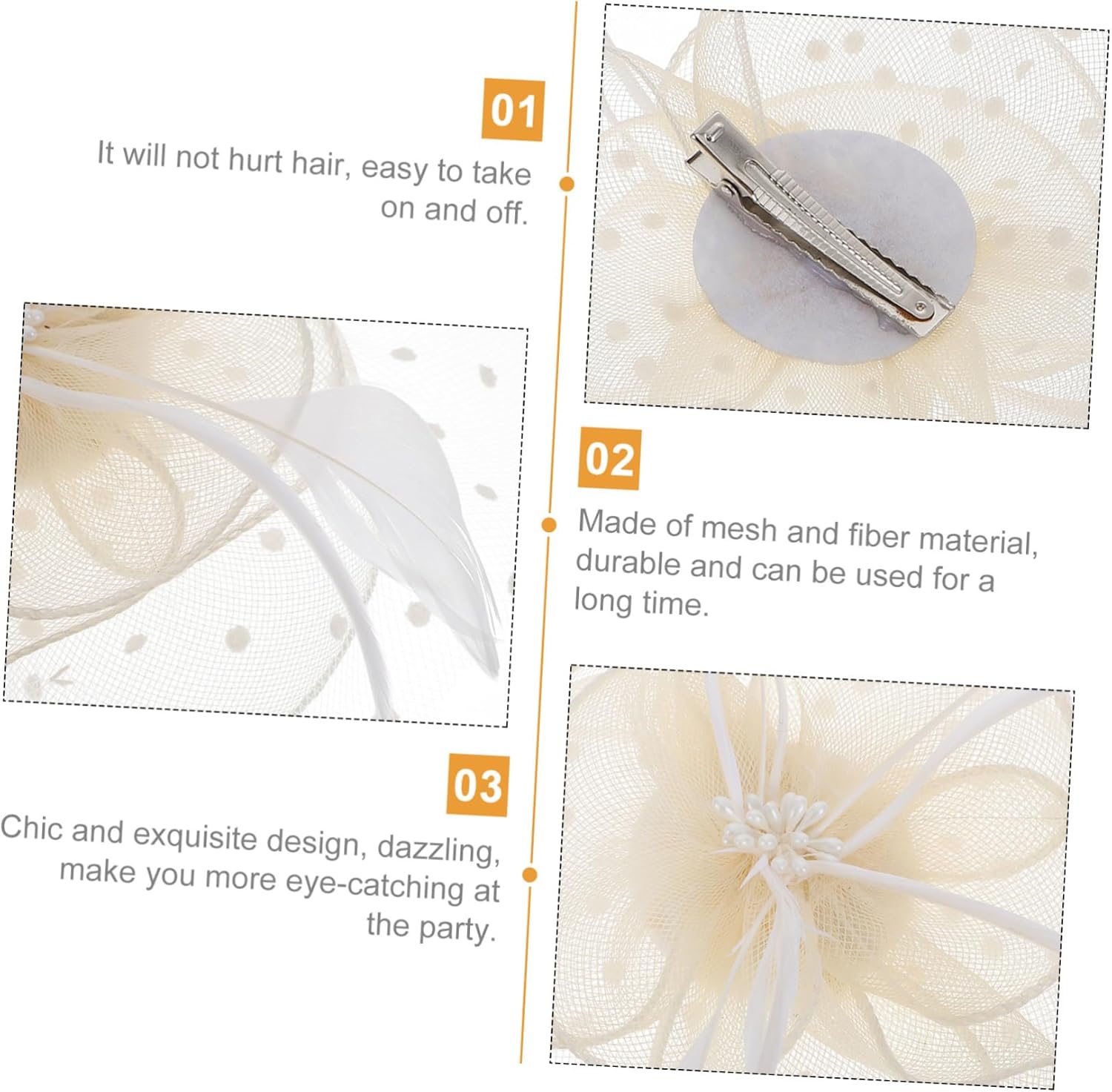 01

It will not hurt hair, easy to take on and off.

02

Made of mesh and fiber material, durable and can be used for a long time.

03

Chic and exquisite design, dazzling, make you more eye-catching at the party.