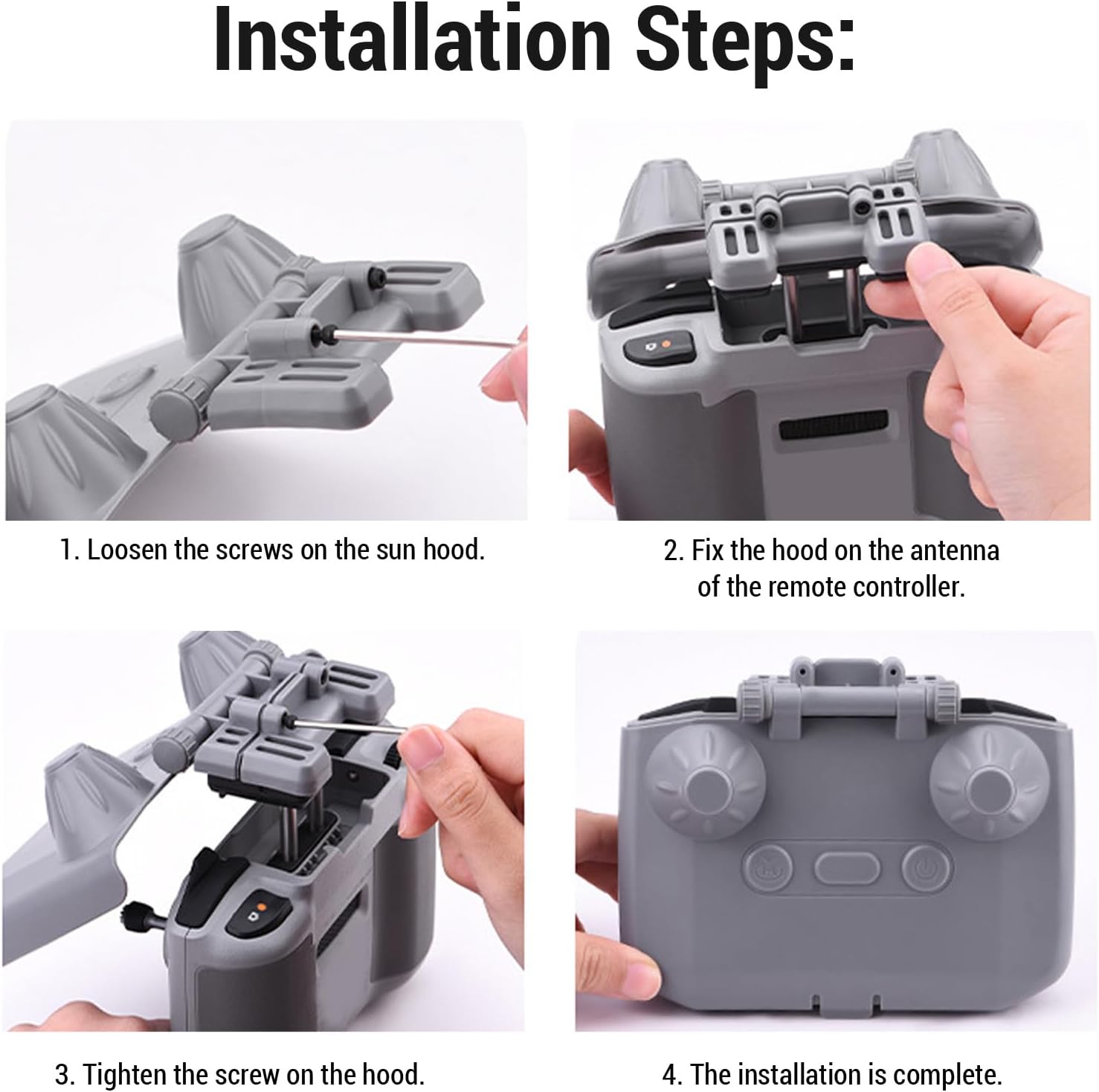 Installation Steps:

1. Loosen the screws on the sun hood.

2. Fix the hood on the antenna of the remote controller.

3. Tighten the screw on the hood.

4. The installation is complete.