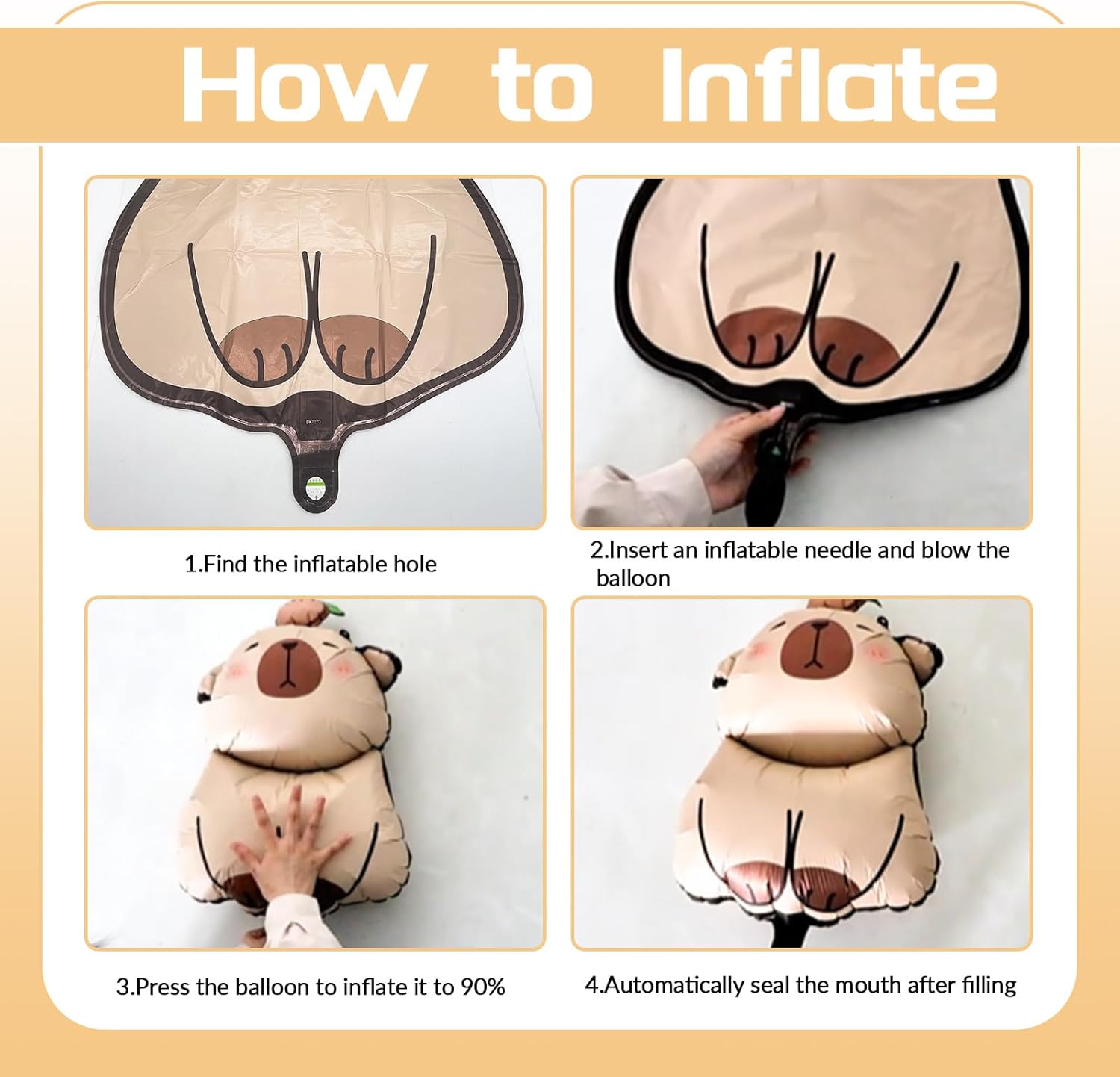 How to Inflate

1.Find the inflatable hole

2.Insert an inflatable needle and blow the balloon

3.Press the balloon to inflate it to 90%

4.Automatically seal the mouth after filling