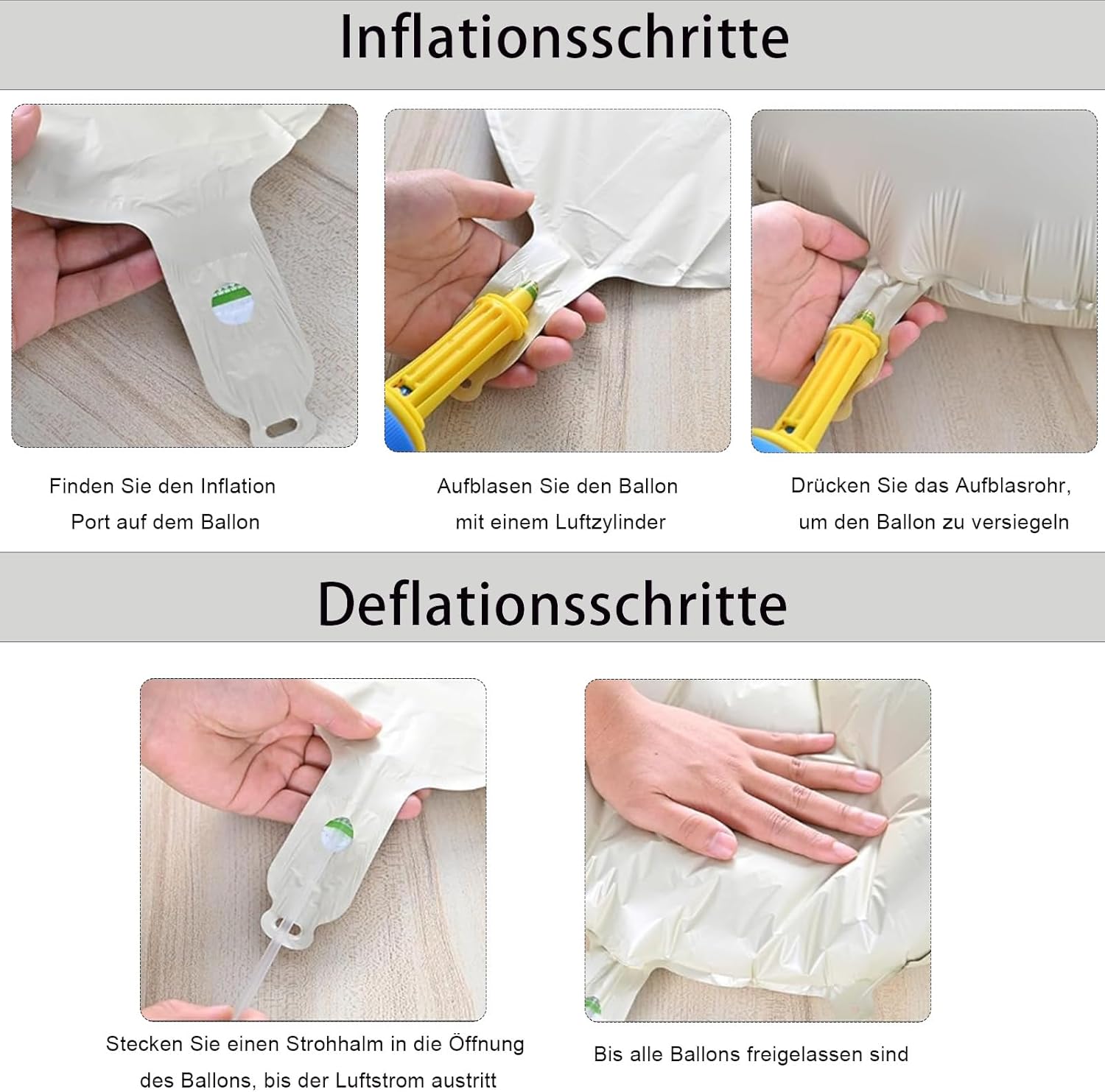 Inflationsschritte

Finden Sie den Inflation Port auf dem Ballon

Aufblasen Sie den Ballon mit einem Luftzylinder

Drücken Sie das Aufblasrohr, um den Ballon zu versiegeln

Deflationsschritte

Stecken Sie einen Strohhalm in die Öffnung des Ballons, bis der Luftstrom austritt

Bis alle Ballons freigelassen sind