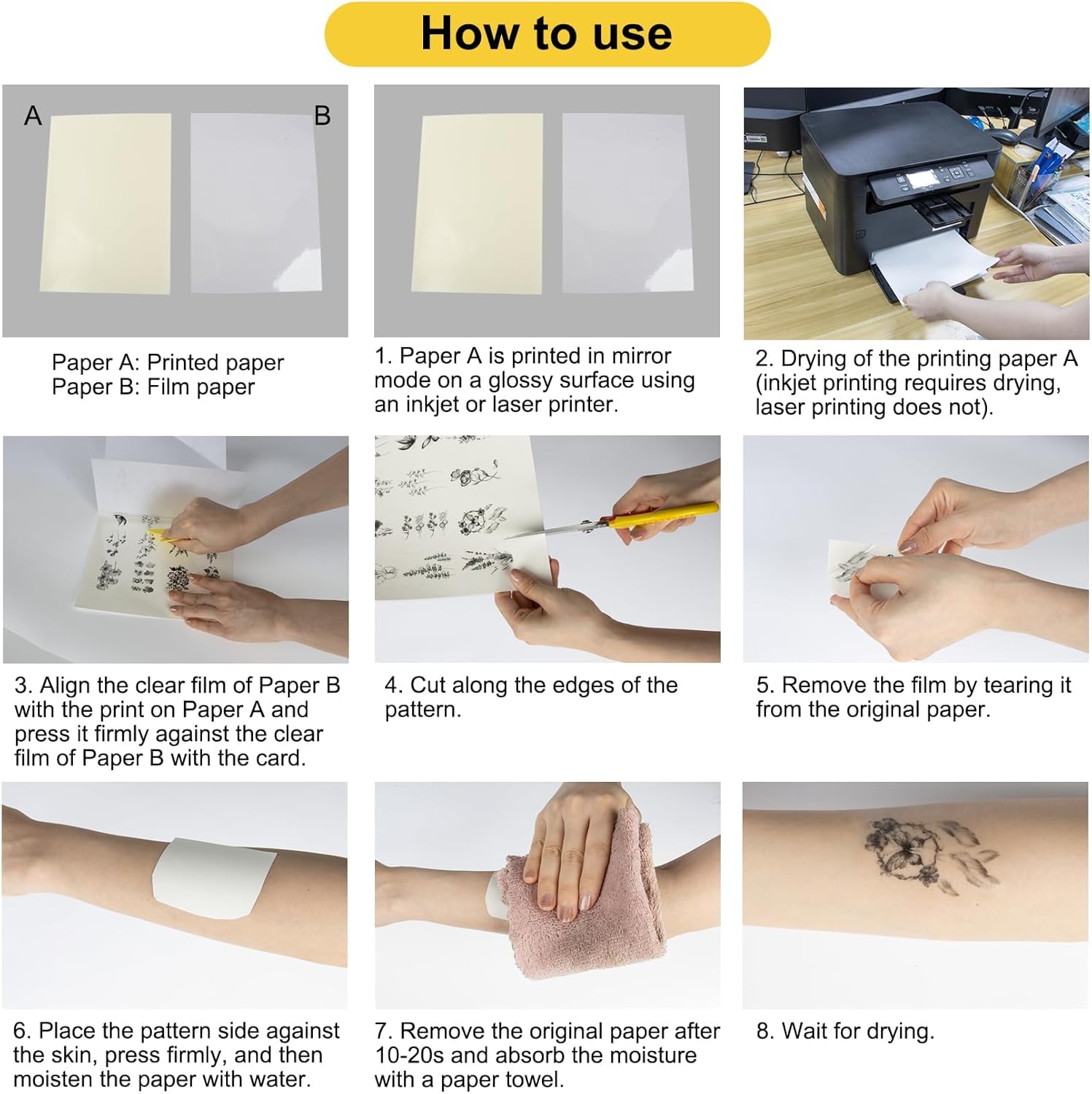 How to use

A

B

Paper A: Printed paper
Paper B: Film paper

1. Paper A is printed in mirror mode on a glossy surface using an inkjet or laser printer.

2. Drying of the printing paper A (inkjet printing requires drying, laser printing does not).

3. Align the clear film of Paper B with the print on Paper A and press it firmly against the clear film of Paper B with the card.

4. Cut along the edges of the pattern.

5. Remove the film by tearing it from the original paper.

6. Place the pattern side against the skin, press firmly, and then moisten the paper with water.

7. Remove the original paper after 10-20s and absorb the moisture with a paper towel.

8. Wait for drying.