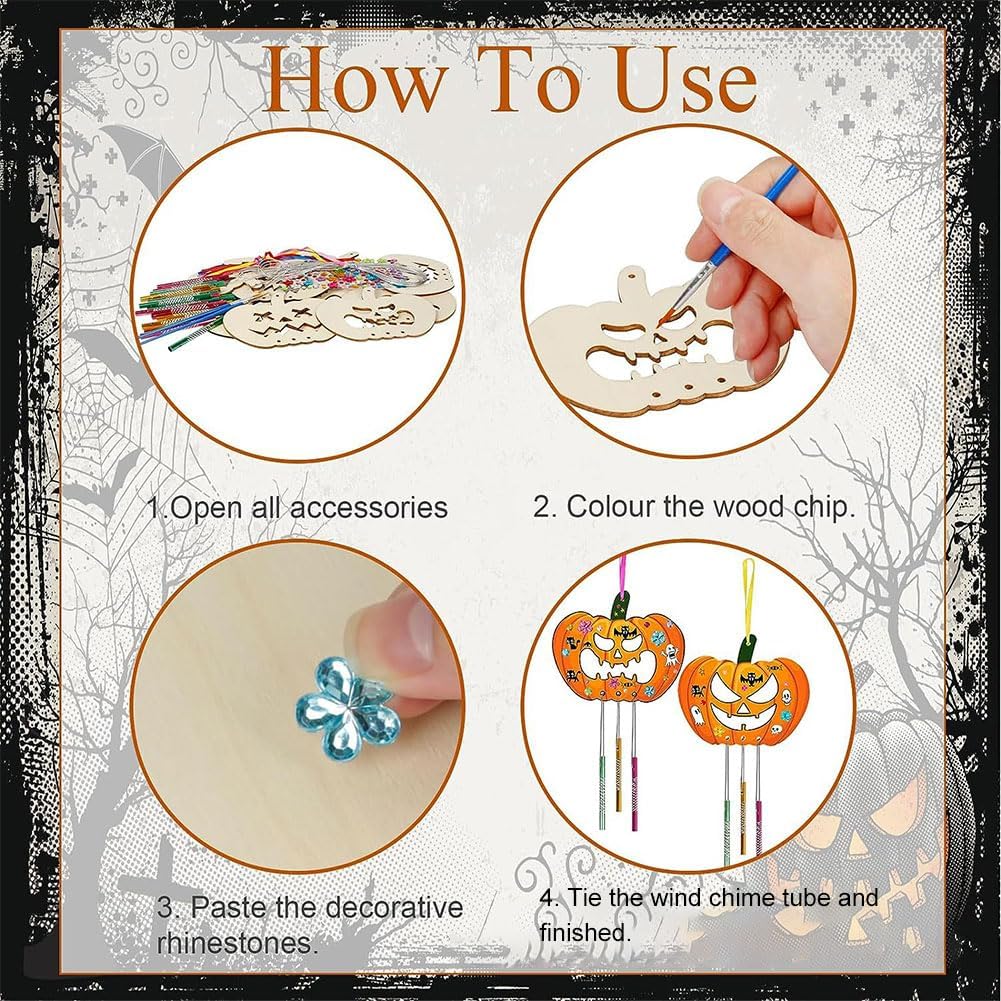 How To Use

1.Open all accessories

2. Colour the wood chip.

3. Paste the decorative rhinestones.

4. Tie the wind chime tube and finished.