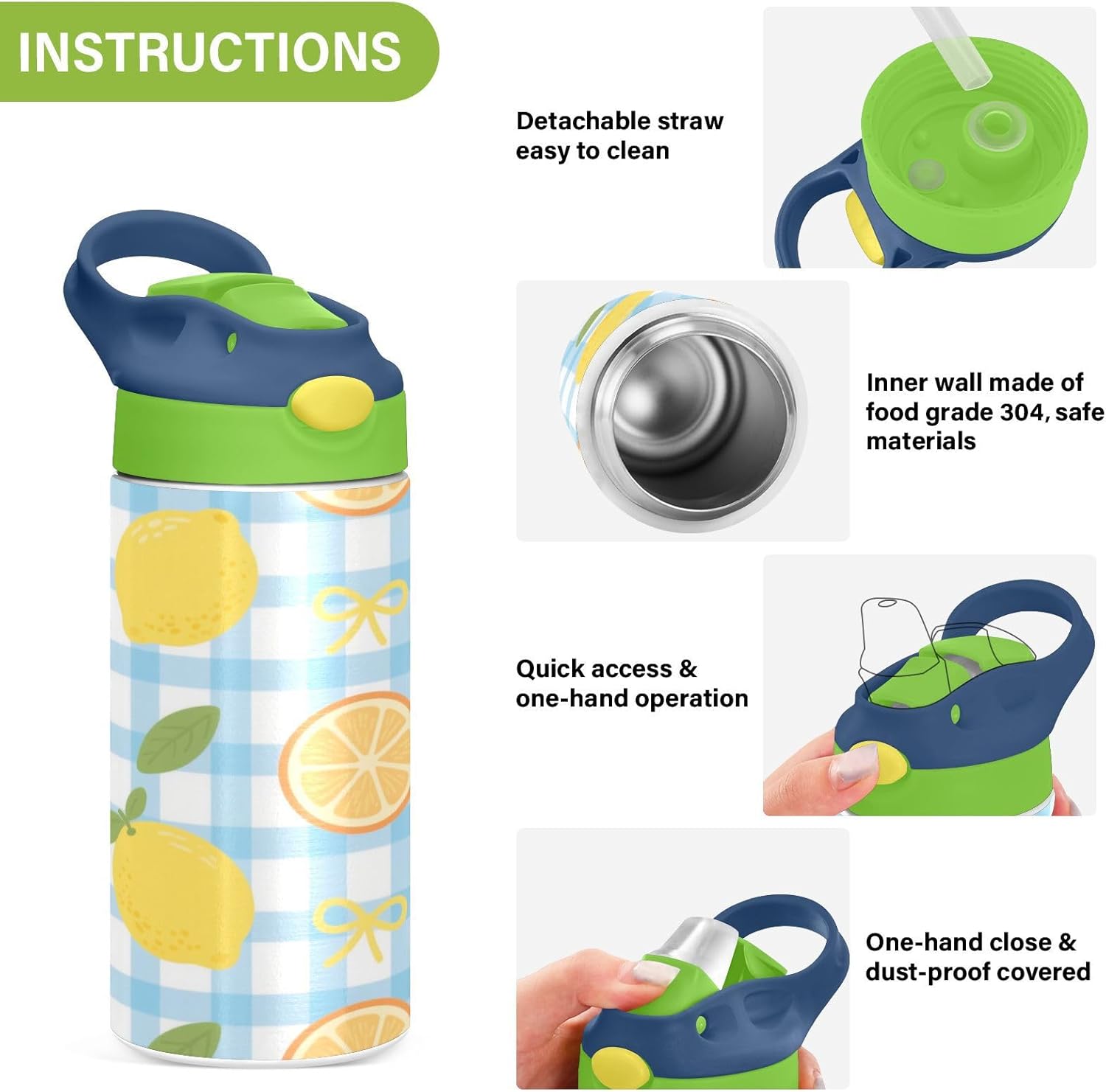 INSTRUCTIONS

Detachable straw easy to clean

Inner wall made of food grade 304, safe materials

Quick access & one-hand operation

One-hand close & dust-proof covered