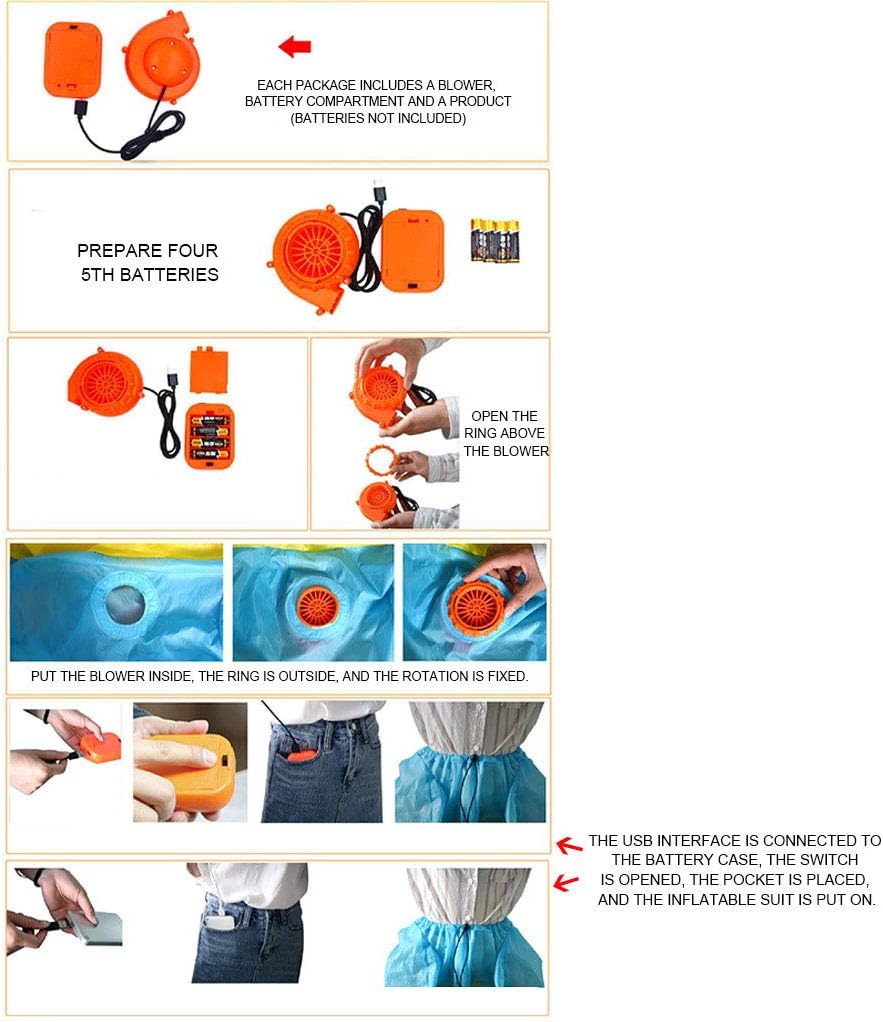 EACH PACKAGE INCLUDES A BLOWER, BATTERY COMPARTMENT AND A PRODUCT (BATTERIES NOT INCLUDED)

PREPARE FOUR 5TH BATTERIES

OPEN THE RING ABOVE THE BLOWER

PUT THE BLOWER INSIDE, THE RING IS OUTSIDE, AND THE ROTATION IS FIXED.

THE USB INTERFACE IS CONNECTED TO THE BATTERY CASE, THE SWITCH IS OPENED, THE POCKET IS PLACED, AND THE INFLATABLE SUIT IS PUT ON.