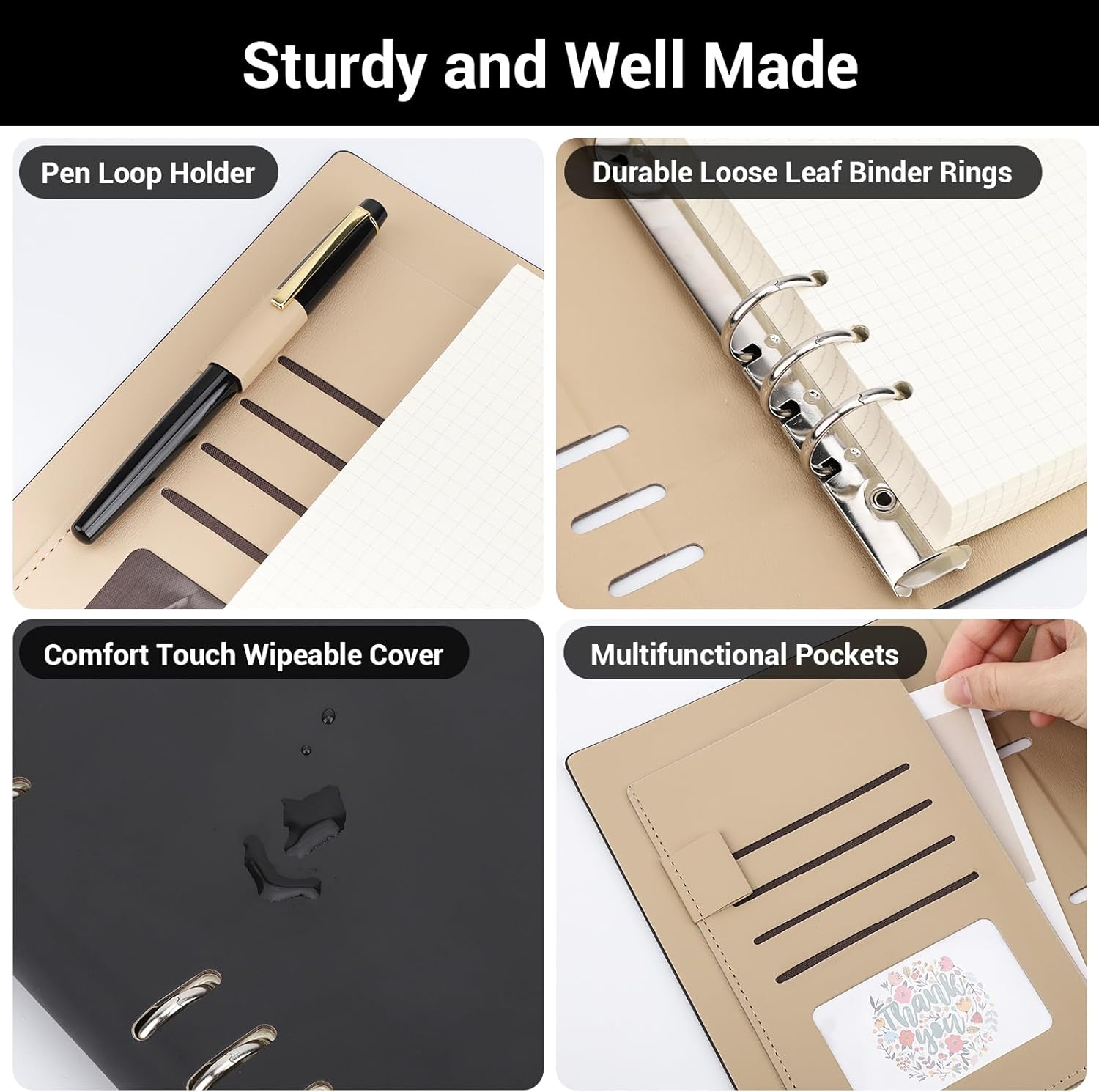 Sturdy and Well Made

Pen Loop Holder

Durable Loose Leaf Binder Rings

Comfort Touch Wipeable Cover

Multifunctional Pockets

Thank you