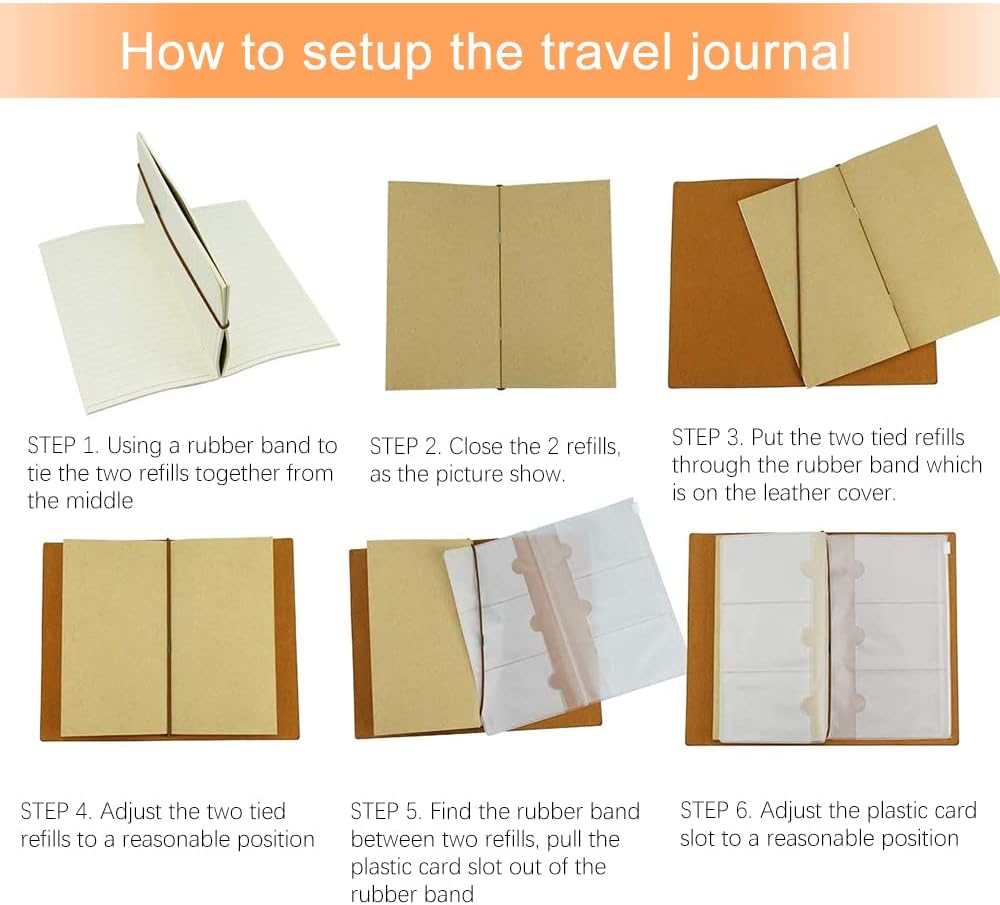 How to setup the travel journal

STEP 1. Using a rubber band to tie the two refills together from the middle

STEP 2. Close the 2 refills, as the picture show.

STEP 3. Put the two tied refills through the rubber band which is on the leather cover.

STEP 4. Adjust the two tied refills to a reasonable position

STEP 5. Find the rubber band between two refills, pull the plastic card slot out of the rubber band

STEP 6. Adjust the plastic card slot to a reasonable position