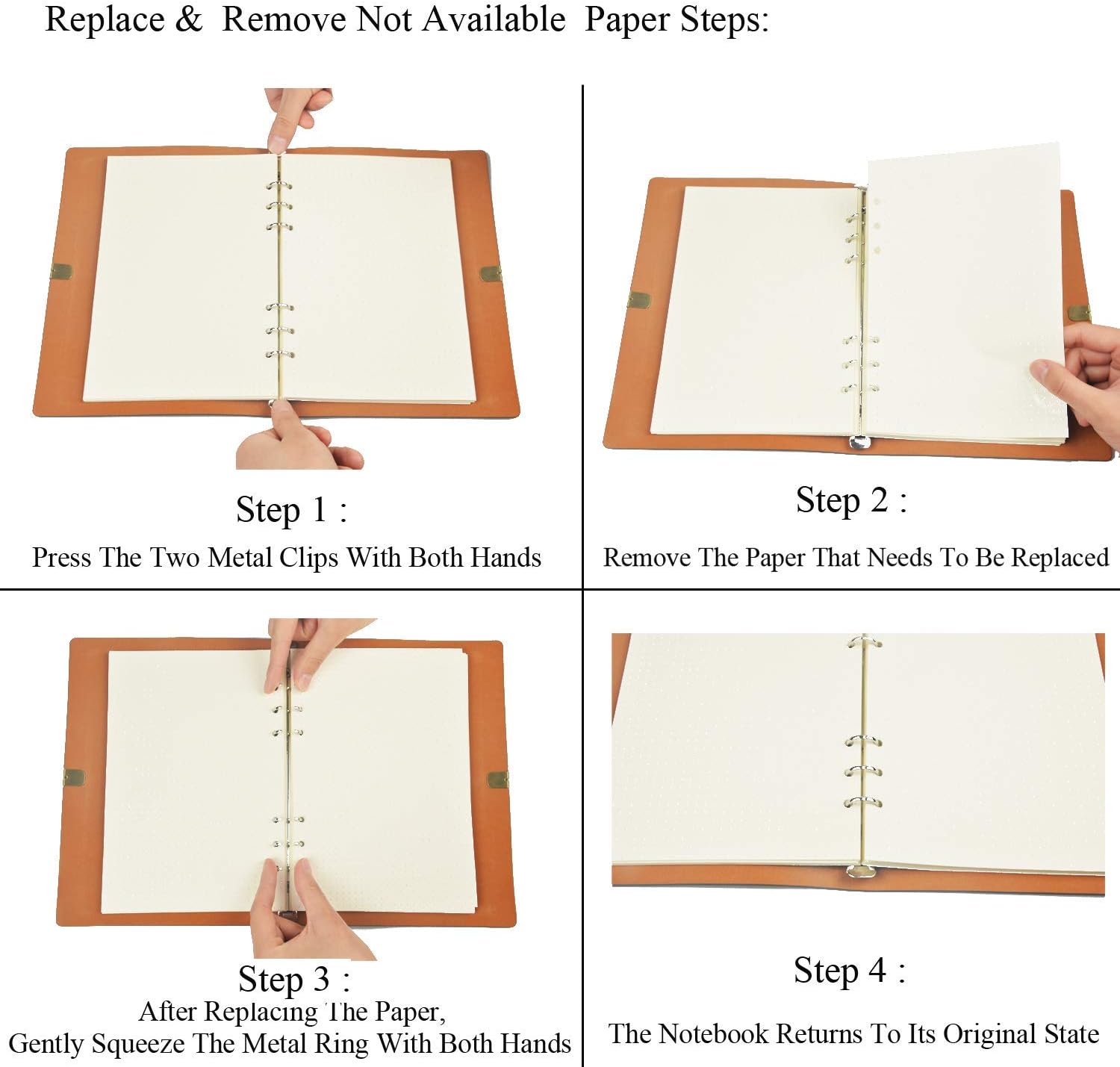 Replace & Remove Not Available Paper Steps:

Step 1 :
Press The Two Metal Clips With Both Hands

Step 2 :
Remove The Paper That Needs To Be Replaced

Step 3 :
After Replacing The Paper,
Gently Squeeze The Metal Ring With Both Hands

Step 4 :
The Notebook Returns To Its Original State