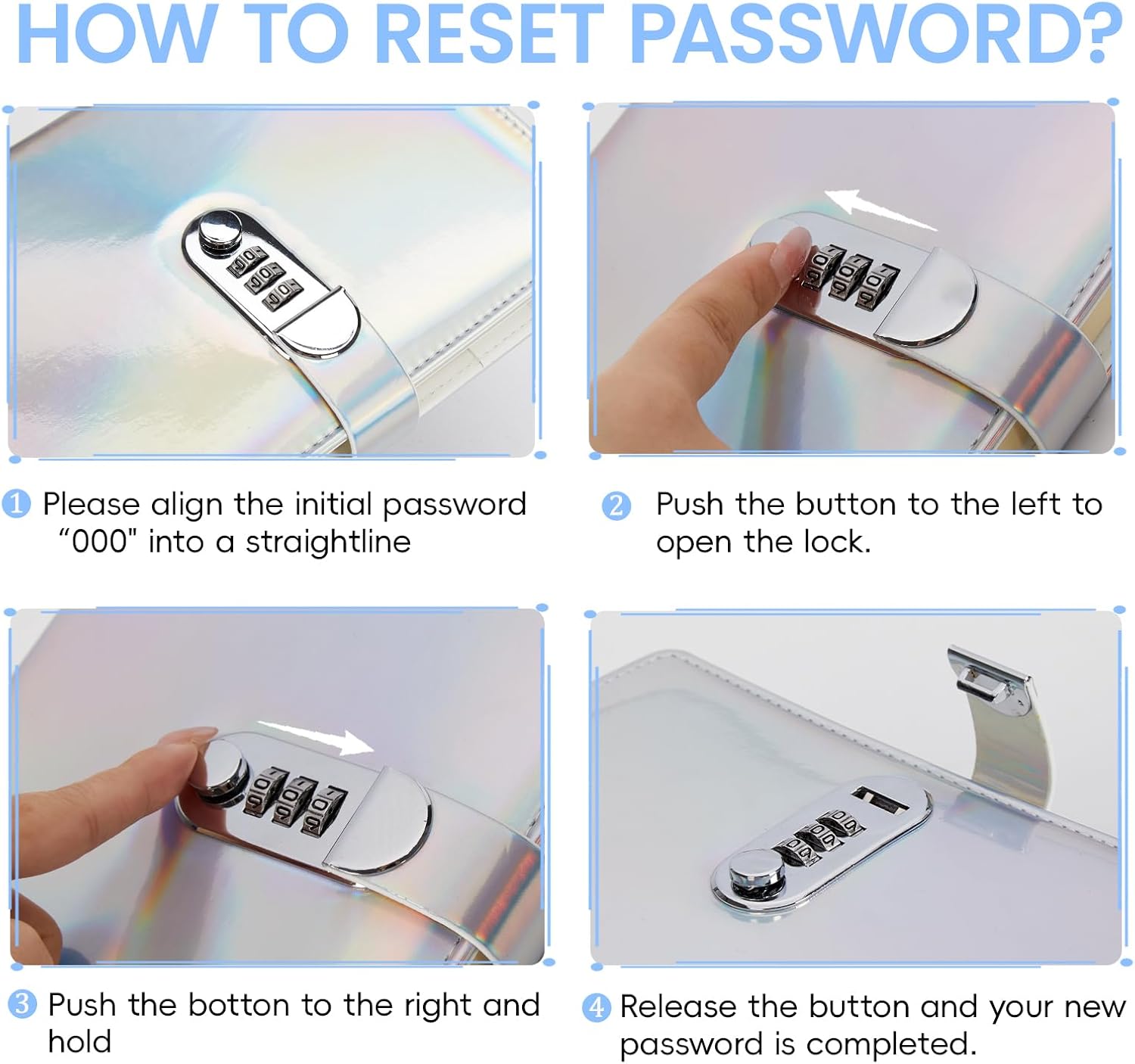 HOW TO RESET PASSWORD?

1 Please align the initial password "000" into a straightline

2 Push the button to the left to open the lock.

3 Push the botton to the right and hold

4 Release the button and your new password is completed.